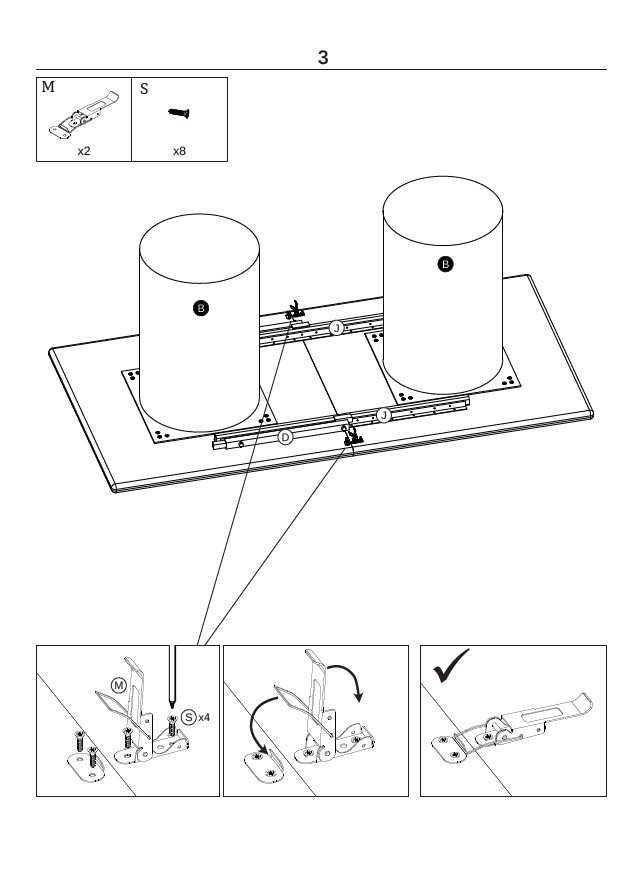 3

M
x2

S
x8

B

B

J

J

D

M

S x4