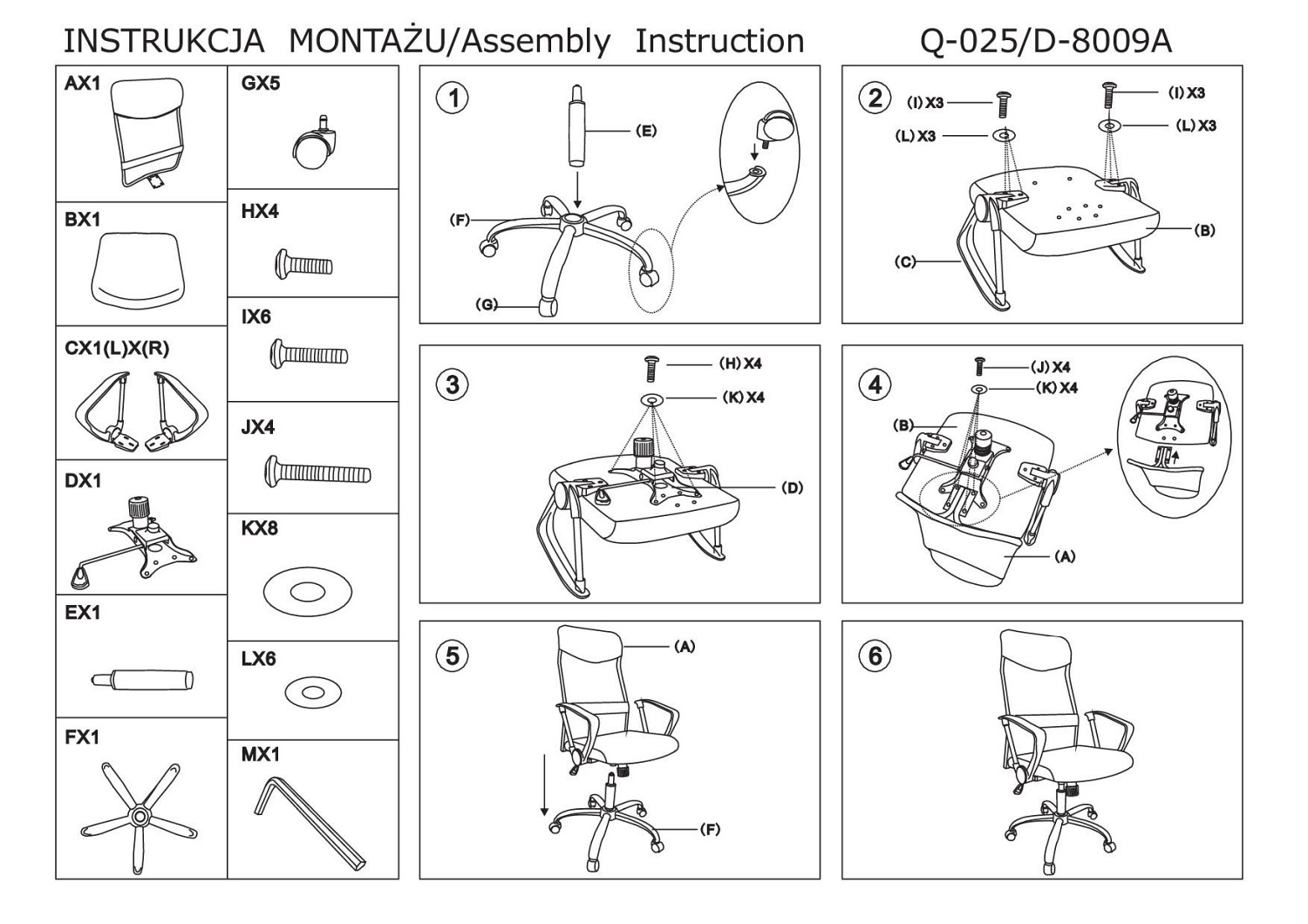 INSTRUKCJA MONTAŻU/Assembly Instruction Q-025/D-8009A

AX1

BX1

CX1(L)X(R)

DX1

EX1

FX1

GX5

HX4

IX6

JX4

KX8

LX6

MX1

1

(E)

(F)

(G)

2

(I) X3

(L) X3

(I) X3

(L) X3

(B)

(C)

3

(H) X4

(K) X4

(D)

4

(J) X4

(K) X4

(B)

(A)

5

(A)

(F)

6