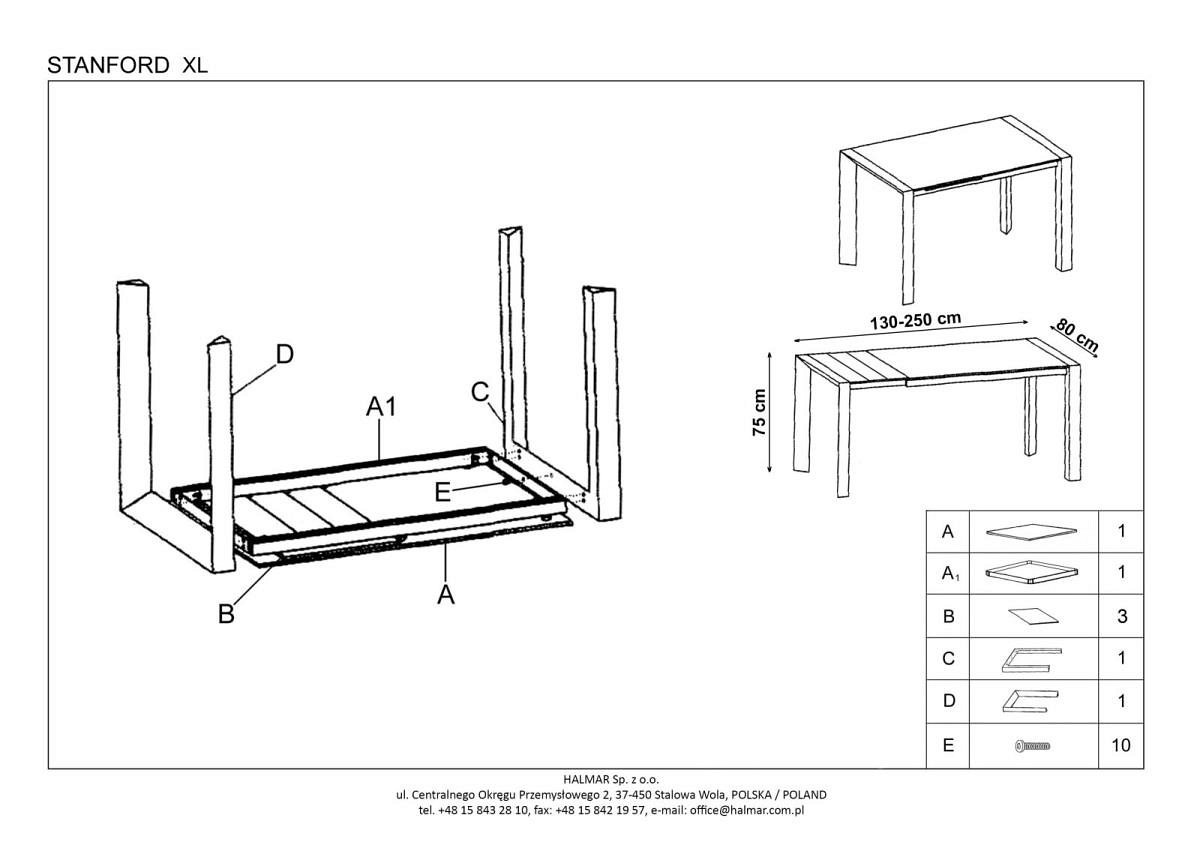 STANFORD XL

D

A1

C

E

B

A

130-250 cm

80 cm

75 cm

| A |  | 1 |
|---|---|---|
| $A_1$ |  | 1 |
| B |  | 3 |
| C |  | 1 |
| D |  | 1 |
| E |  | 10 |

HALMAR Sp. z o.o.
ul. Centralnego Okręgu Przemysłowego 2, 37-450 Stalowa Wola, POLSKA / POLAND
tel. +48 15 843 28 10, fax: +48 15 842 19 57, e-mail: office@halmar.com.pl