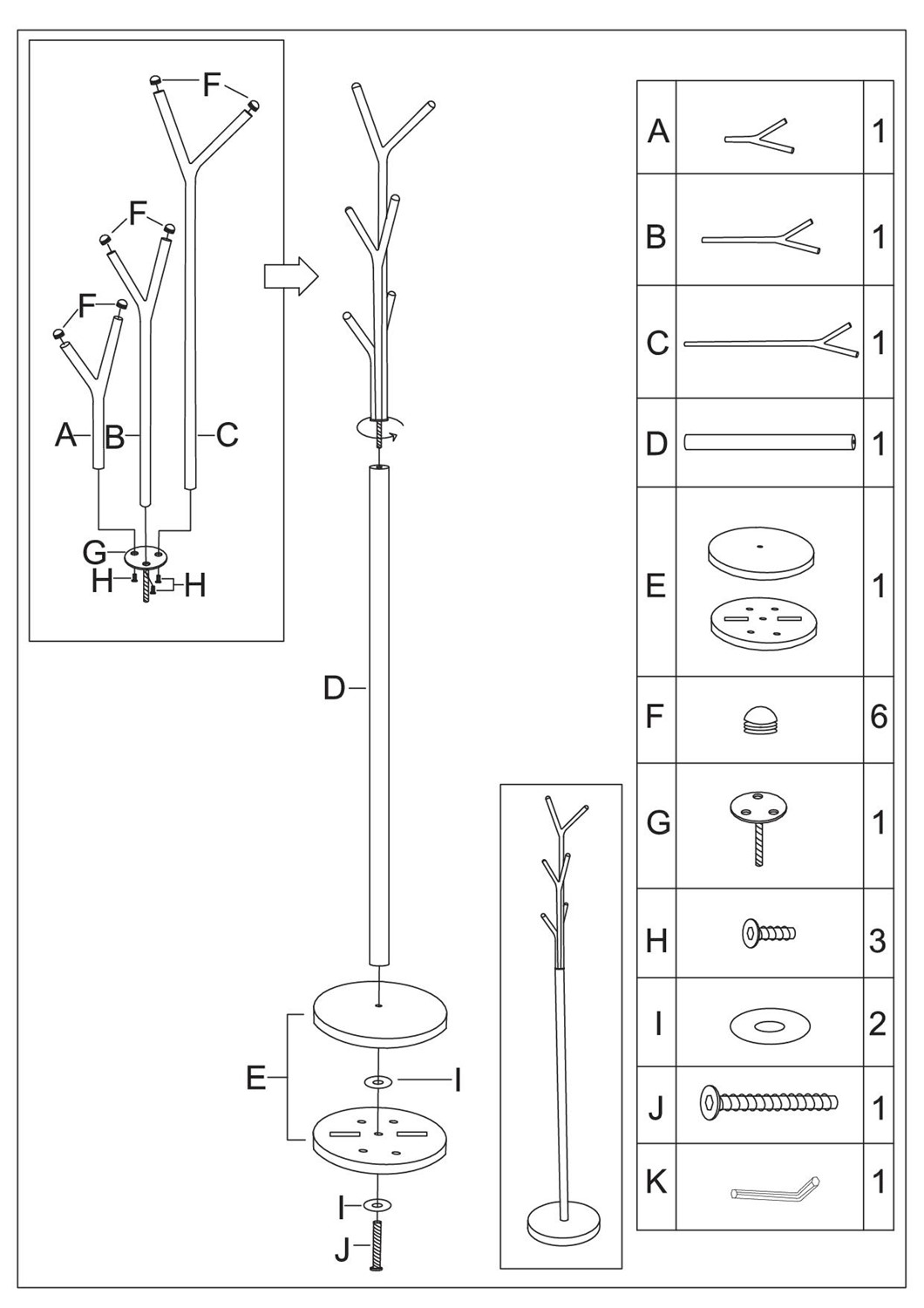 F
F
F
A B C
G
H
H

D

E
I
I
J

| A | | 1 |
|---|---|---|
| B | | 1 |
| C | | 1 |
| D | | 1 |
| E | | 1 |
| F | | 6 |
| G | | 1 |
| H | | 3 |
| I | | 2 |
| J | | 1 |
| K | | 1 |