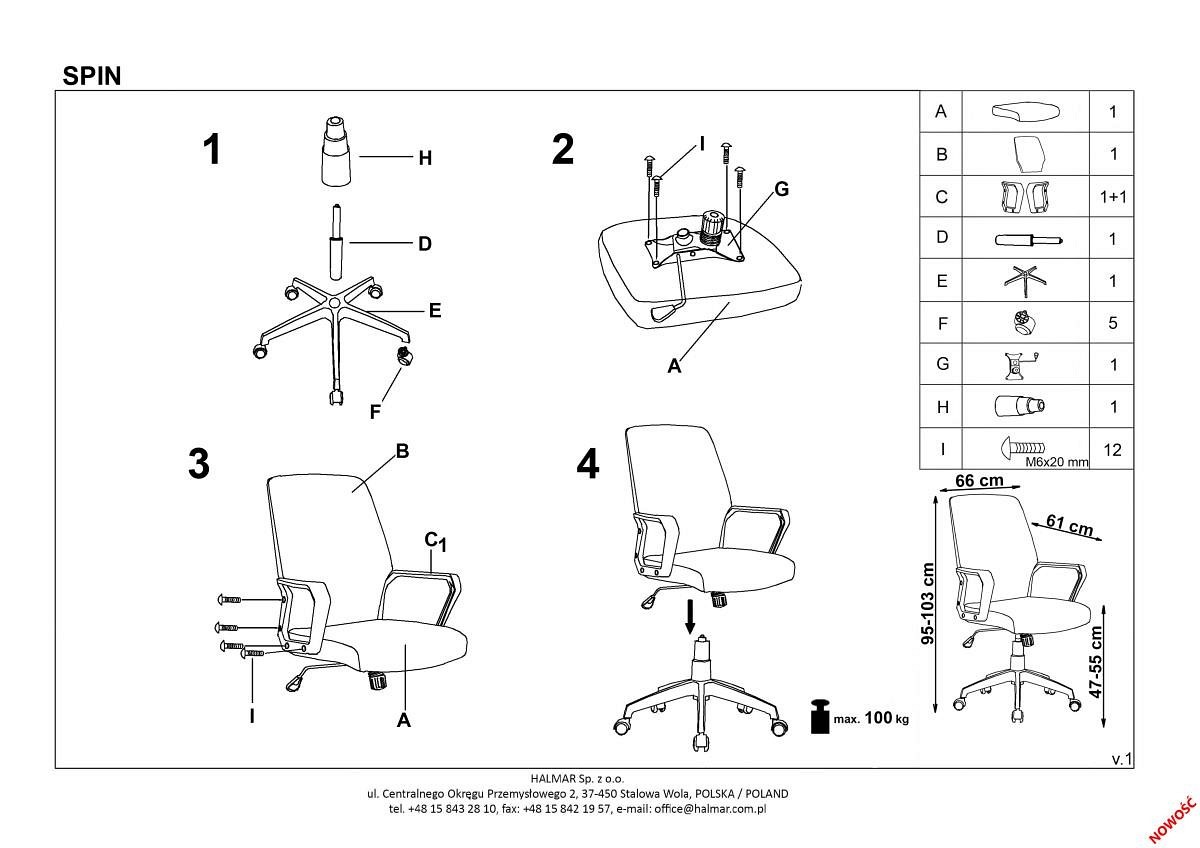 SPIN

1

H

D

E

F

2

I

G

A

3

B

C1

I

A

4

max. 100 kg

| A | | 1 |
|---|---|---|
| B | | 1 |
| C | | 1+1 |
| D | | 1 |
| E | | 1 |
| F | | 5 |
| G | | 1 |
| H | | 1 |
| I | M6x20 mm | 12 |

66 cm

61 cm

95-103 cm

47-55 cm

v.1

HALMAR Sp. z o.o.
ul. Centralnego Okręgu Przemysłowego 2, 37-450 Stalowa Wola, POLSKA / POLAND
tel. +48 15 843 28 10, fax: +48 15 842 19 57, e-mail: office@halmar.com.pl

NOWOŚĆ