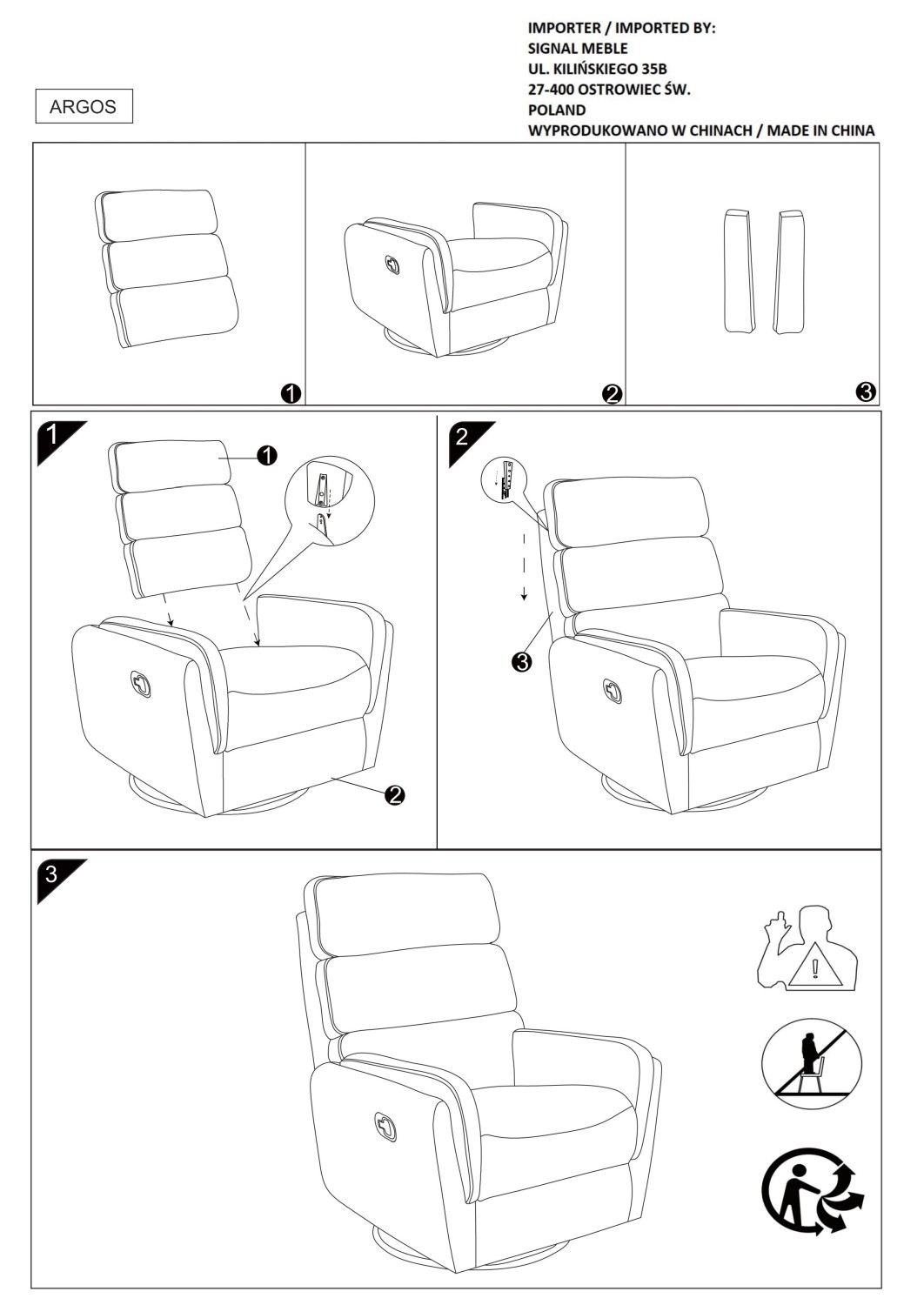 IMPORTER / IMPORTED BY:
SIGNAL MEBLE
UL. KILIŃSKIEGO 35B
27-400 OSTROWIEC ŚW.
POLAND
WYPRODUKOWANO W CHINACH / MADE IN CHINA

ARGOS

1

2

3

1

1

2

2

3

3