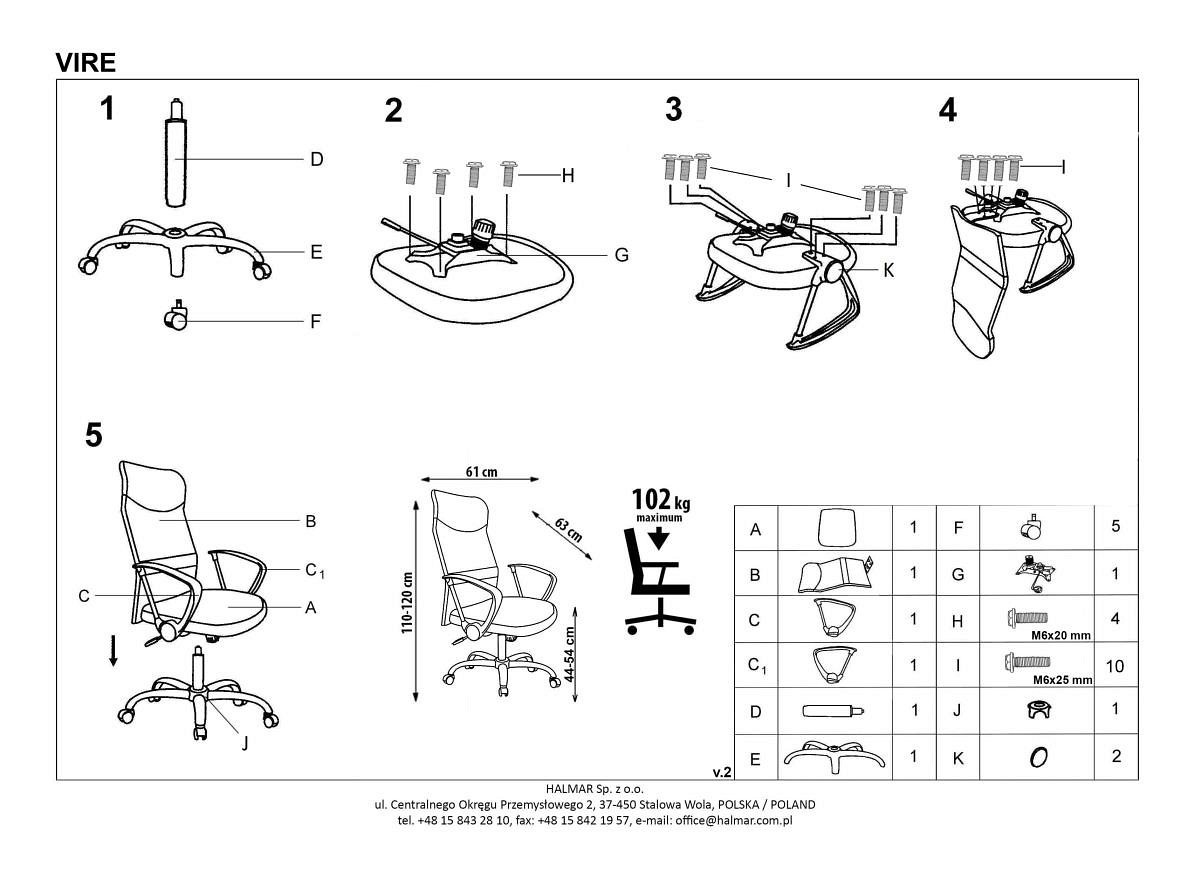 VIRE

1

D

E

F

2

H

G

3

I

K

4

I

5

B

$C_1$

C

A

J

61 cm

63 cm

110-120 cm

44-54 cm

102 kg
maximum

| A | | 1 | F | | 5 |
|---|---|---|---|---|---|
| B | | 1 | G | | 1 |
| C | | 1 | H | M6x20 mm | 4 |
| $C_1$ | | 1 | I | M6x25 mm | 10 |
| D | | 1 | J | | 1 |
| E | | 1 | K | | 2 |

v.2

HALMAR Sp. z o.o.
ul. Centralnego Okręgu Przemysłowego 2, 37-450 Stalowa Wola, POLSKA / POLAND
tel. +48 15 843 28 10, fax: +48 15 842 19 57, e-mail: office@halmar.com.pl