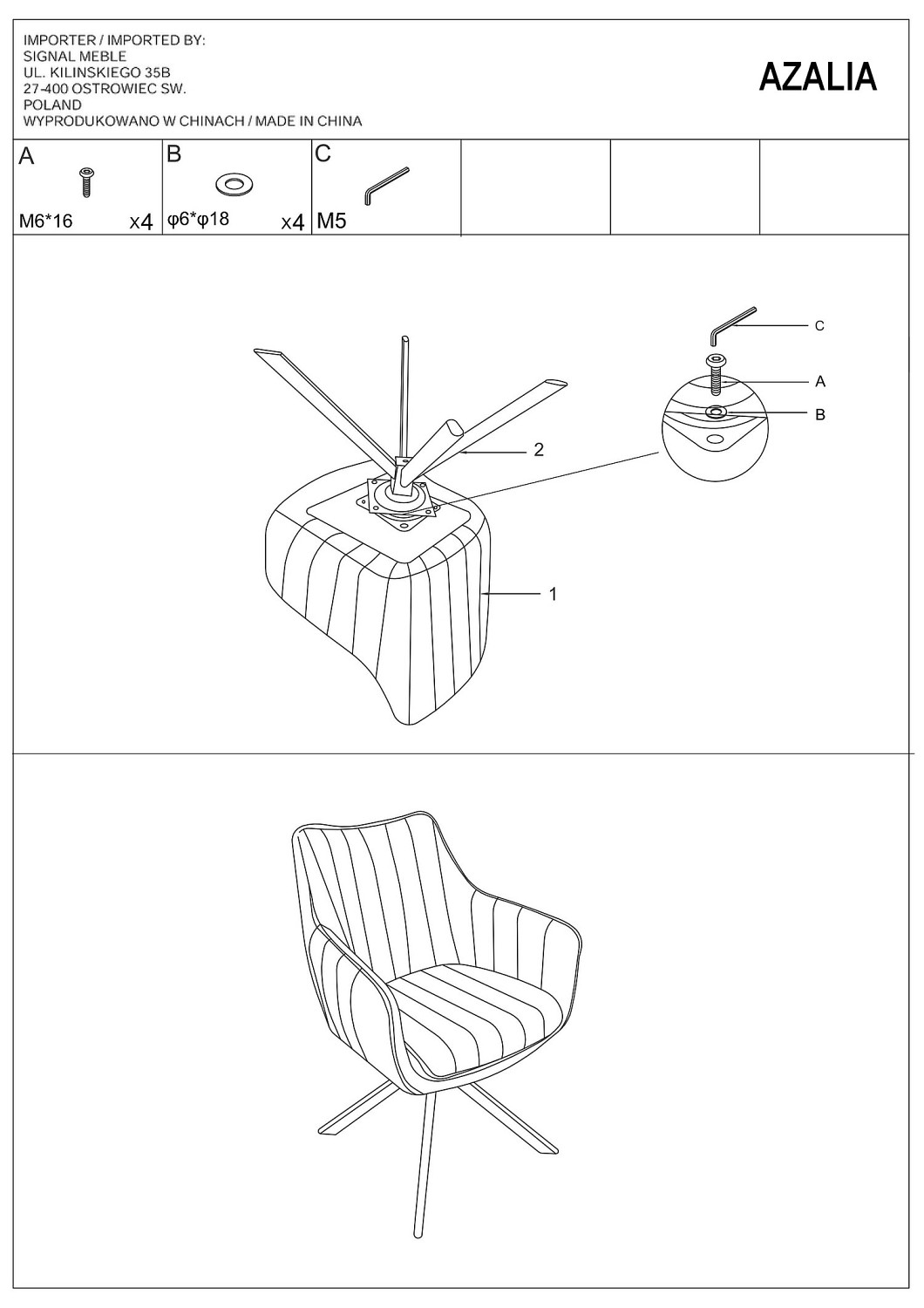 IMPORTER / IMPORTED BY:
SIGNAL MEBLE
UL. KILINSKIEGO 35B
27-400 OSTROWIEC SW.
POLAND
WYPRODUKOWANO W CHINACH / MADE IN CHINA

AZALIA

| A | B | C | | | |
|---|---|---|---|---|---|
| M6*16 x4 | φ6*φ18 x4 | M5 | | | |

C
A
B
2
1