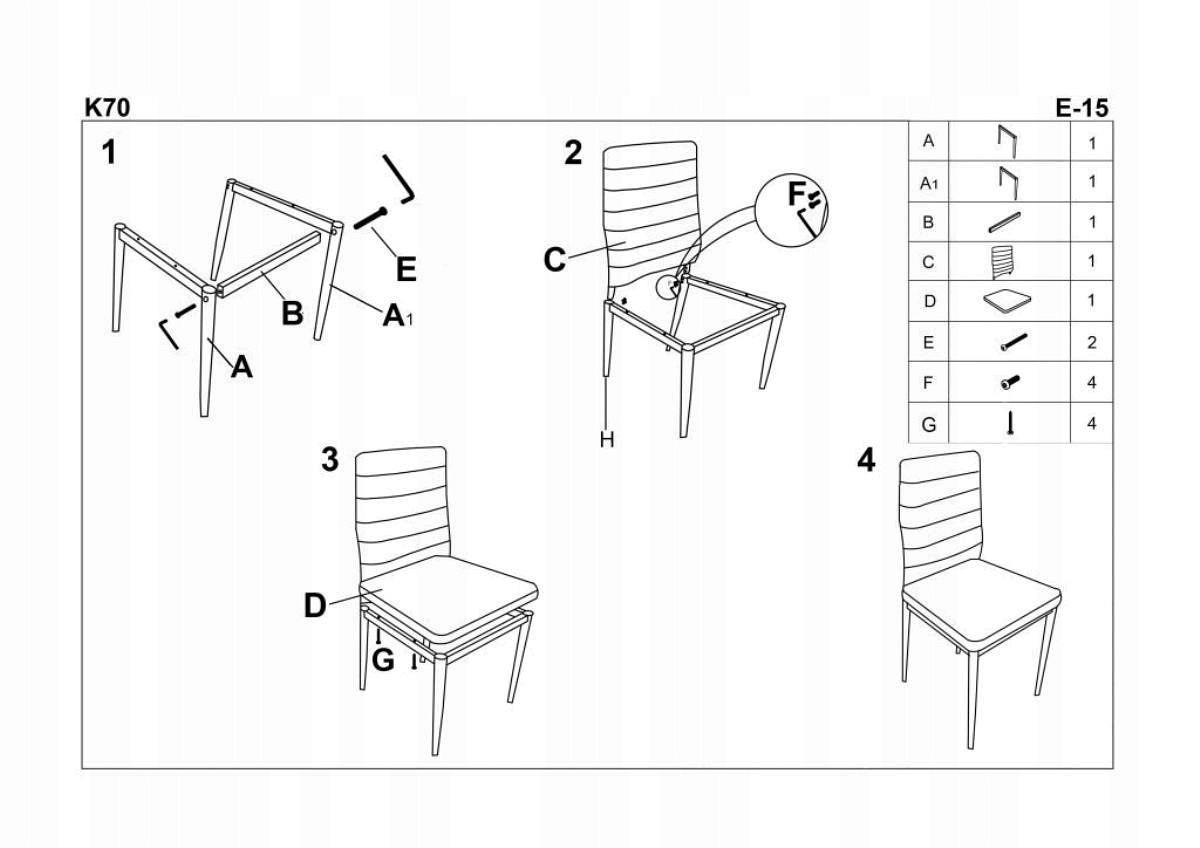 K70

E-15

1

E

B

A1

A

2

F

C

H

| A | | 1 |
|---|---|---|
| A1 | | 1 |
| B | | 1 |
| C | | 1 |
| D | | 1 |
| E | | 2 |
| F | | 4 |
| G | | 4 |

3

D

G

4