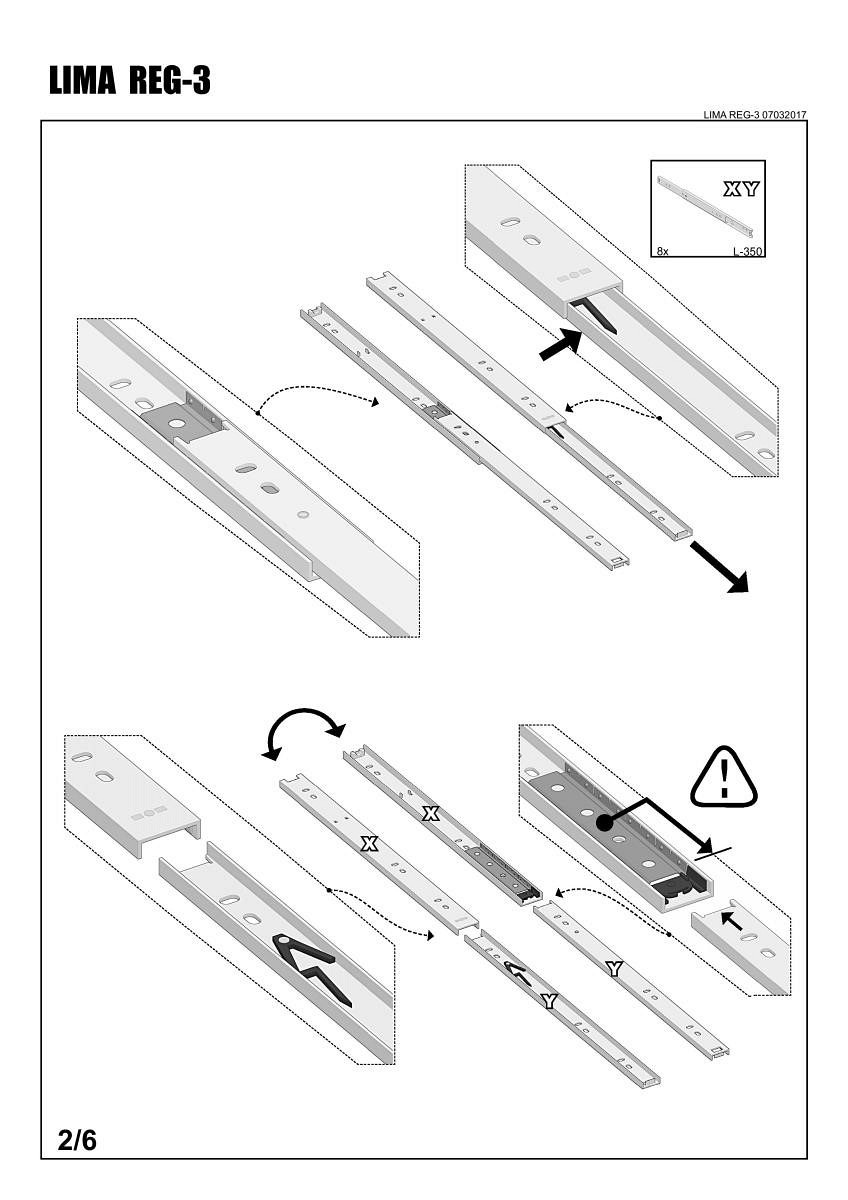 LIMA REG-3

LIMA REG-3 07032017

XY

8x

L-350

X

X

Y

Y

2/6