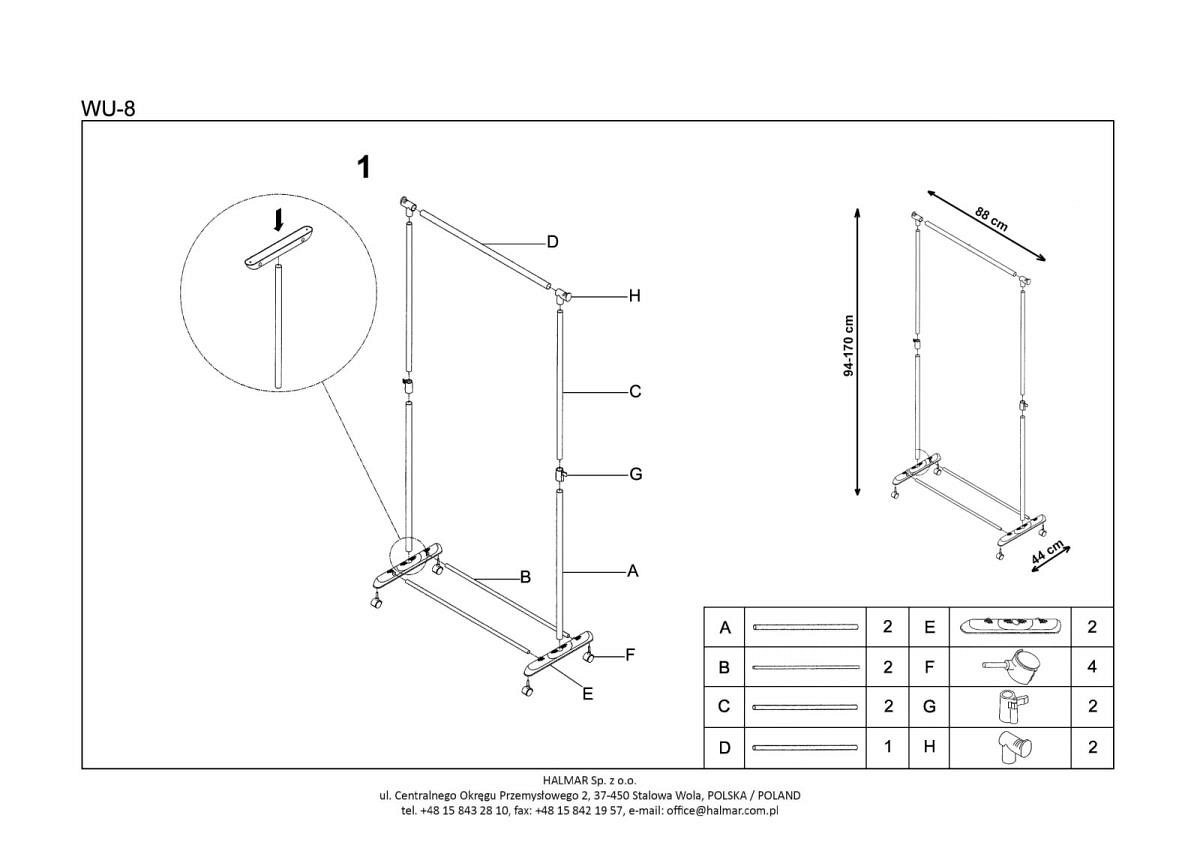 WU-8

1

D
H
C
G
A
B
F
E

88 cm
94-170 cm
44 cm

| A | | 2 | E | | 2 |
|---|---|---|---|---|---|
| B | | 2 | F | | 4 |
| C | | 2 | G | | 2 |
| D | | 1 | H | | 2 |

HALMAR Sp. z o.o.
ul. Centralnego Okręgu Przemysłowego 2, 37-450 Stalowa Wola, POLSKA / POLAND
tel. +48 15 843 28 10, fax: +48 15 842 19 57, e-mail: office@halmar.com.pl