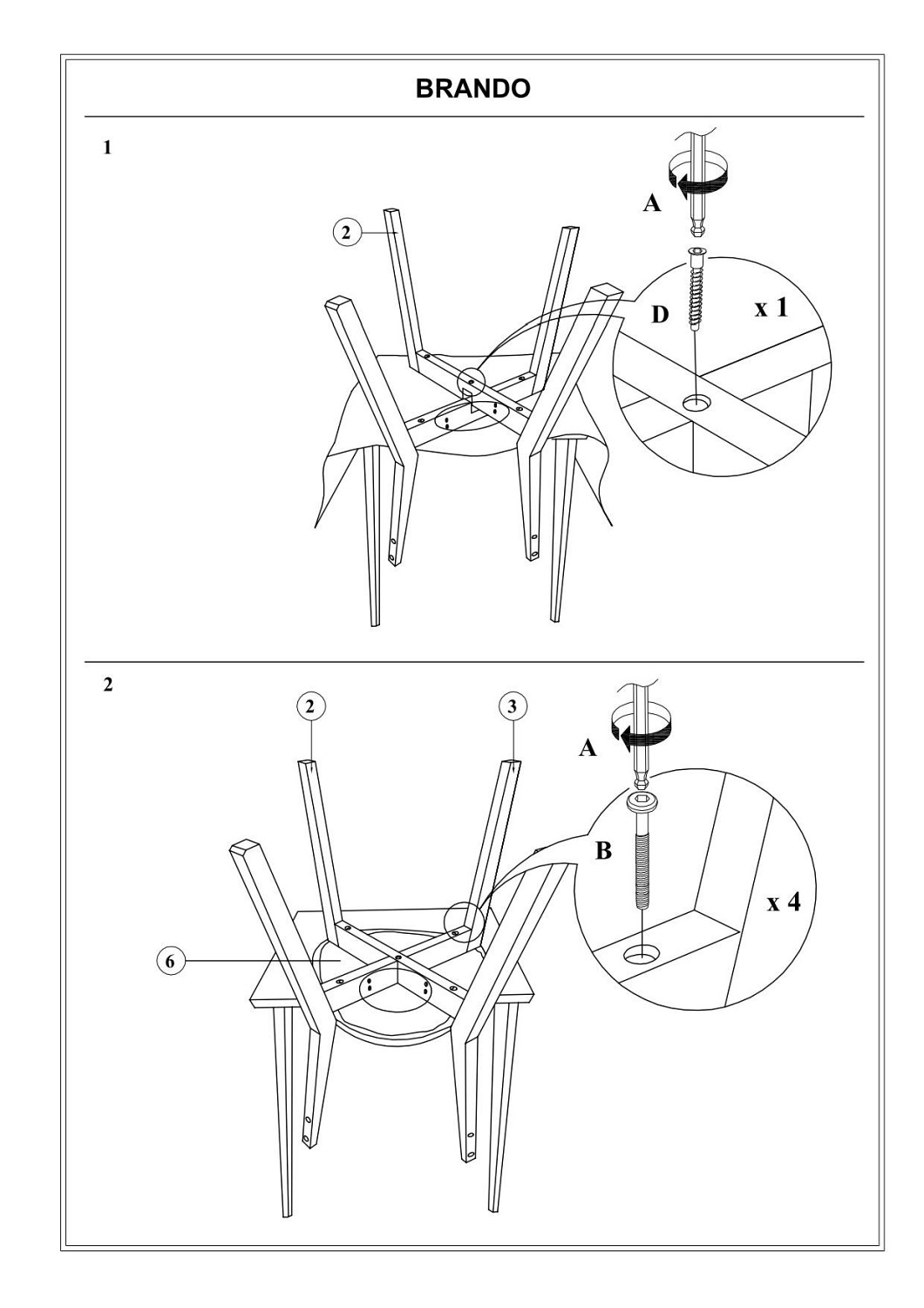 BRANDO

1

2

A

D

x 1

2

2

3

A

B

x 4

6