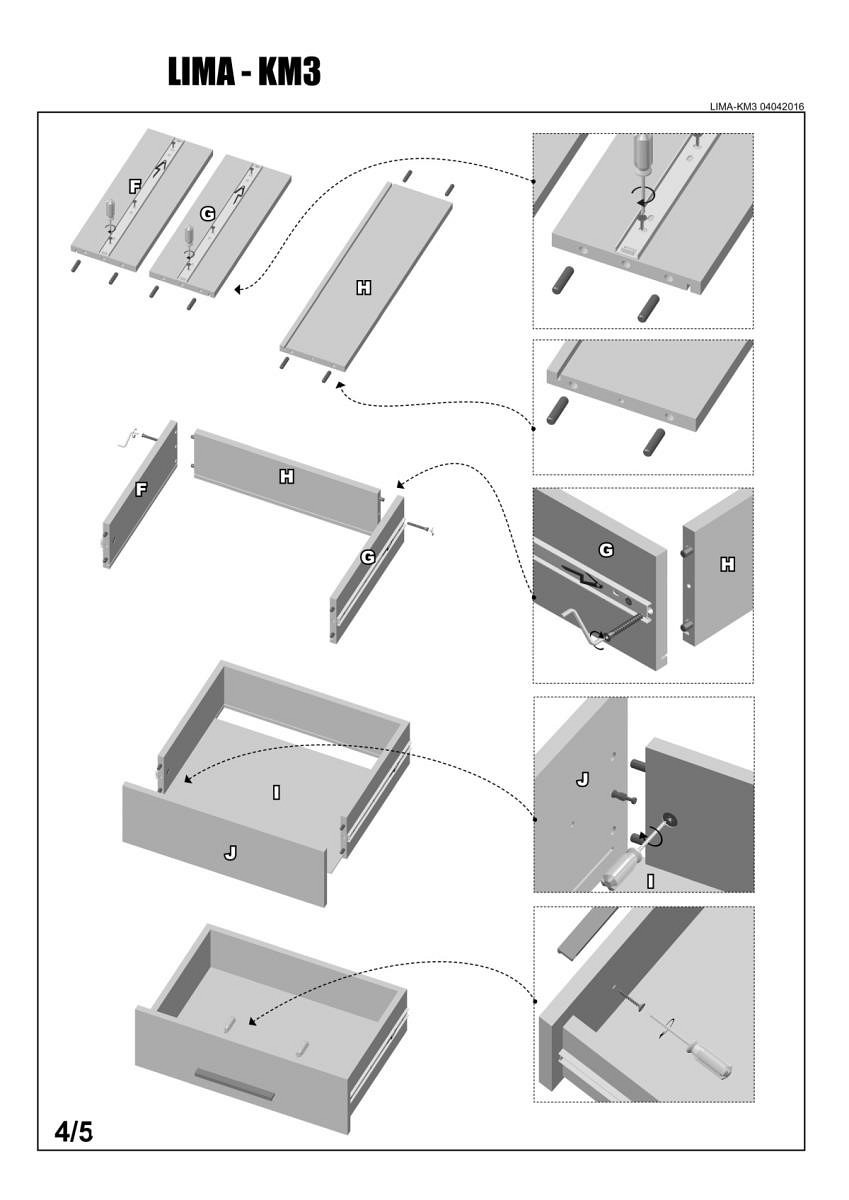 LIMA - KM3

LIMA-KM3 04042016

F
G
H

F
H
G

G
H

I
J

J
I

4/5