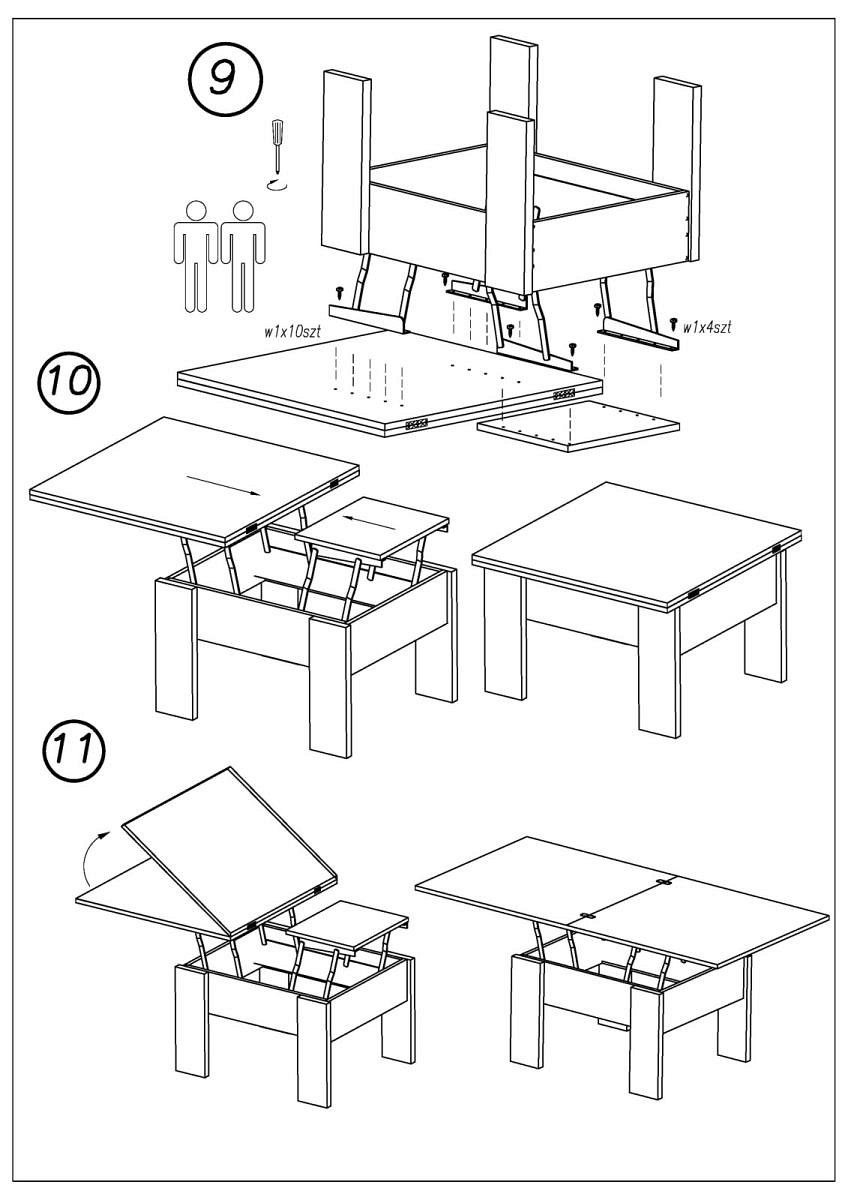 9

w1x10szt

w1x4szt

10

11