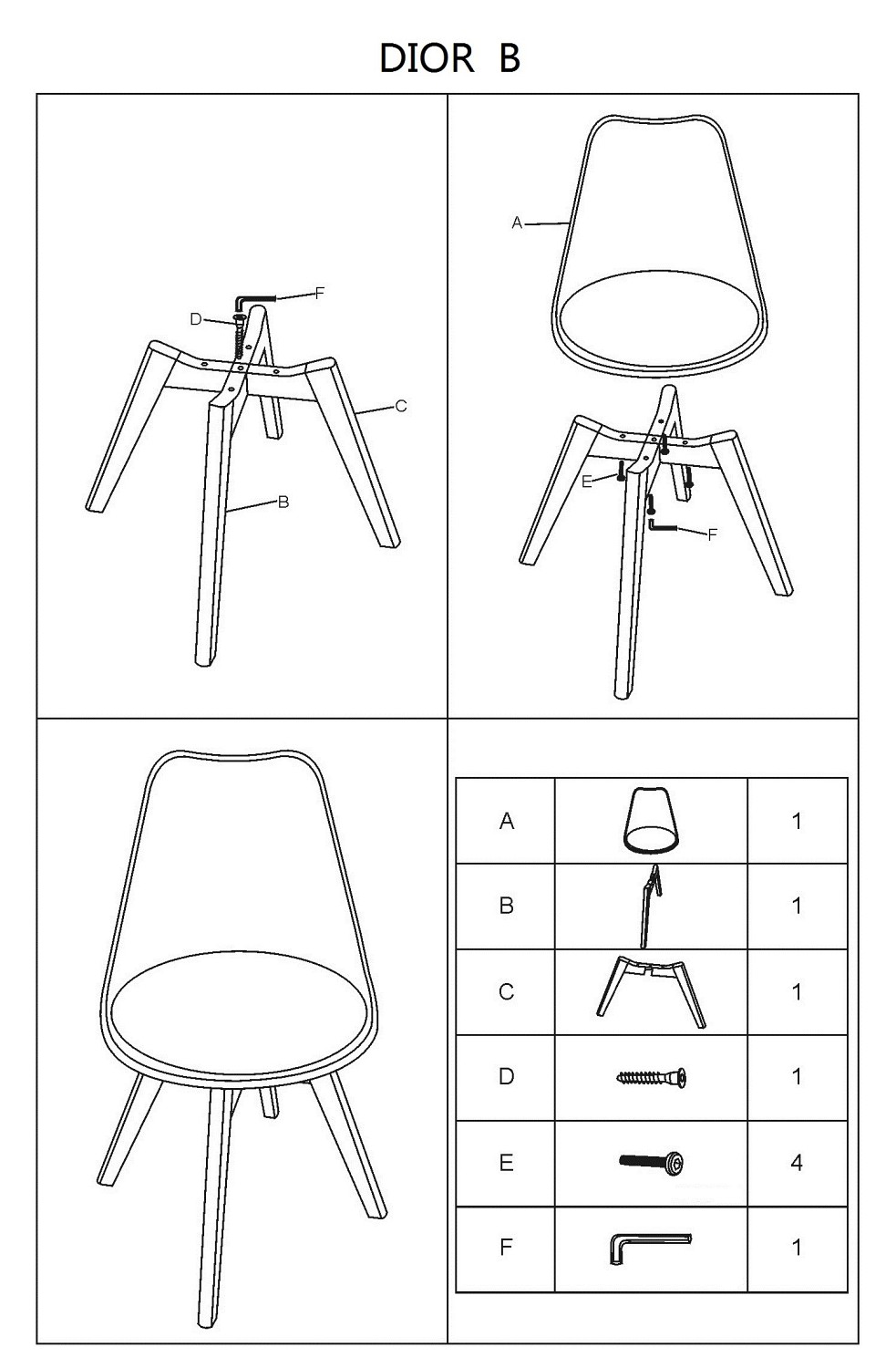 DIOR B

F
D
C
B

A
E
F

| A | | 1 |
|---|---|---|
| B | | 1 |
| C | | 1 |
| D | | 1 |
| E | | 4 |
| F | | 1 |