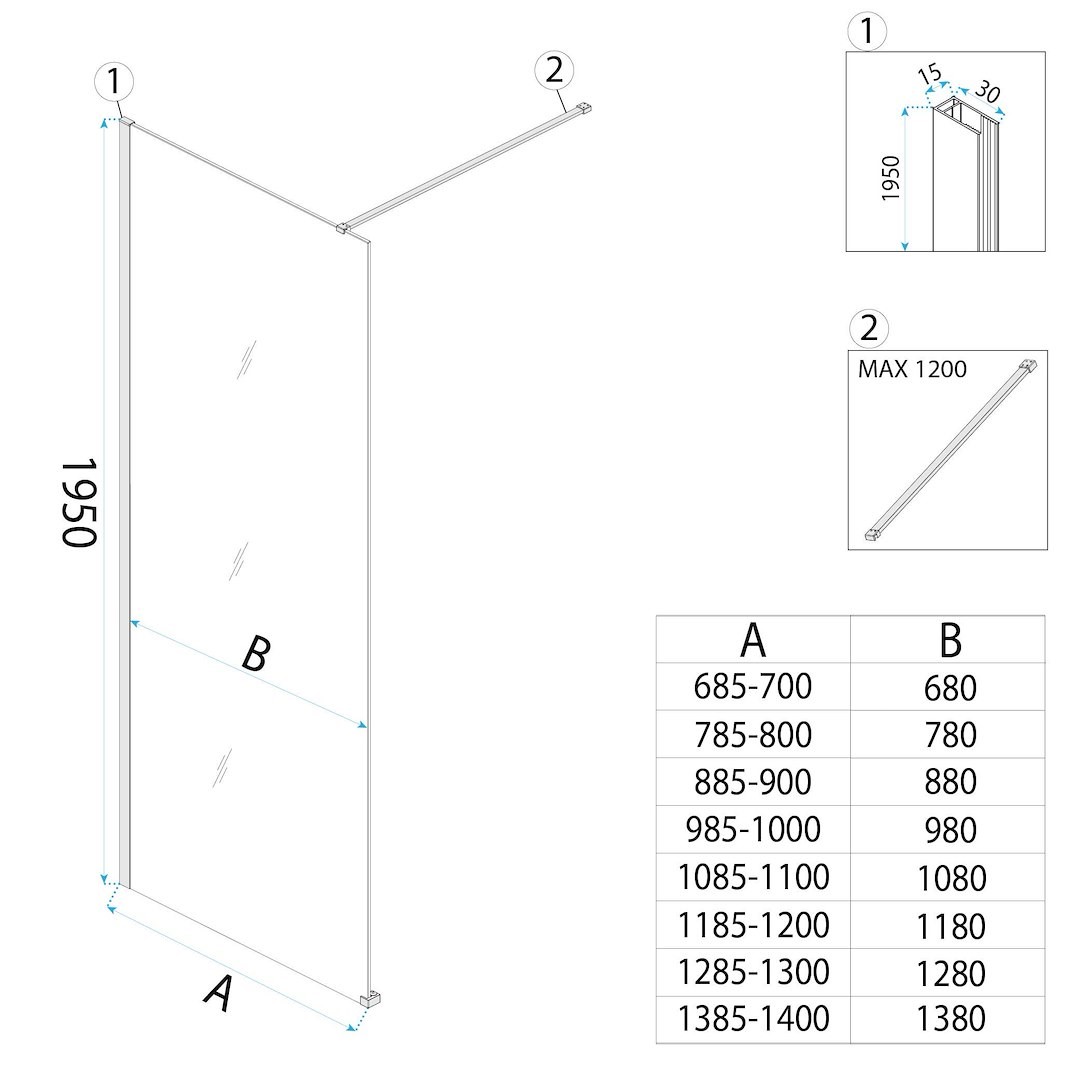 1
2
1950
B
A

1
15
30
1950

2
MAX 1200

| A | B |
|---|---|
| 685-700 | 680 |
| 785-800 | 780 |
| 885-900 | 880 |
| 985-1000 | 980 |
| 1085-1100 | 1080 |
| 1185-1200 | 1180 |
| 1285-1300 | 1280 |
| 1385-1400 | 1380 |