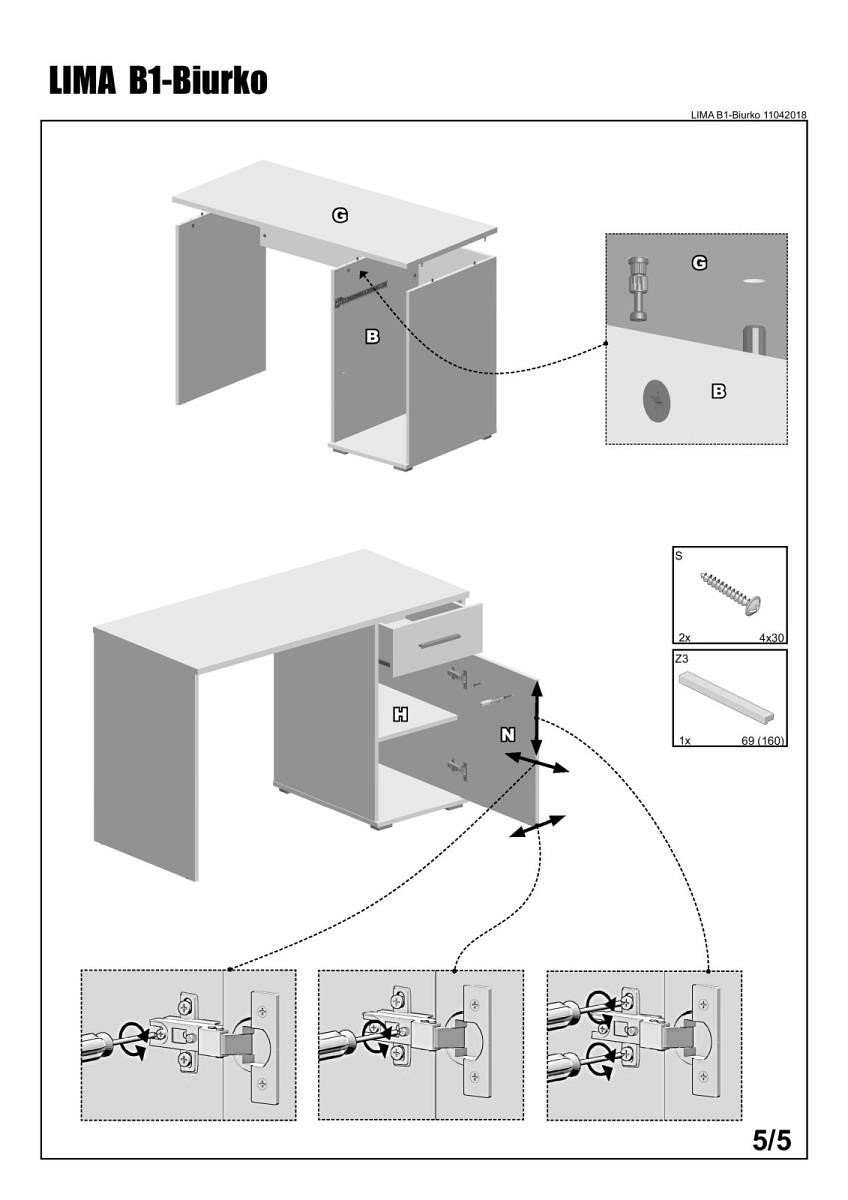 LIMA B1-Biurko

LIMA B1-Biurko 11042018

G

B

G

B

S

2x 4x30

Z3

1x 69 (160)

H

N

5/5