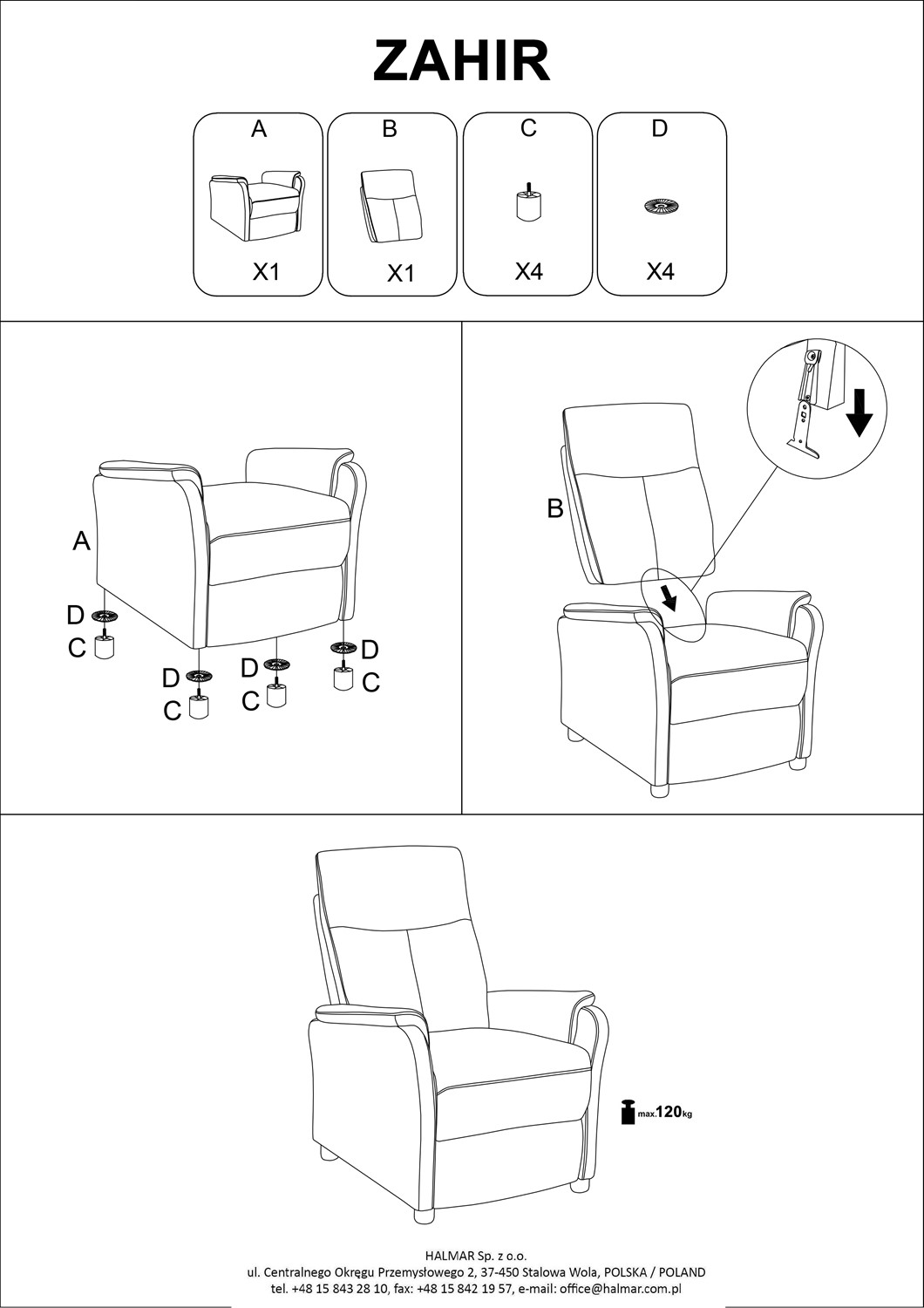 ZAHIR

A
X1

B
X1

C
X4

D
X4

A
D
C
D
C
D
C
D
C

B

max.120kg

HALMAR Sp. z o.o.
ul. Centralnego Okręgu Przemysłowego 2, 37-450 Stalowa Wola, POLSKA / POLAND
tel. +48 15 843 28 10, fax: +48 15 842 19 57, e-mail: office@halmar.com.pl