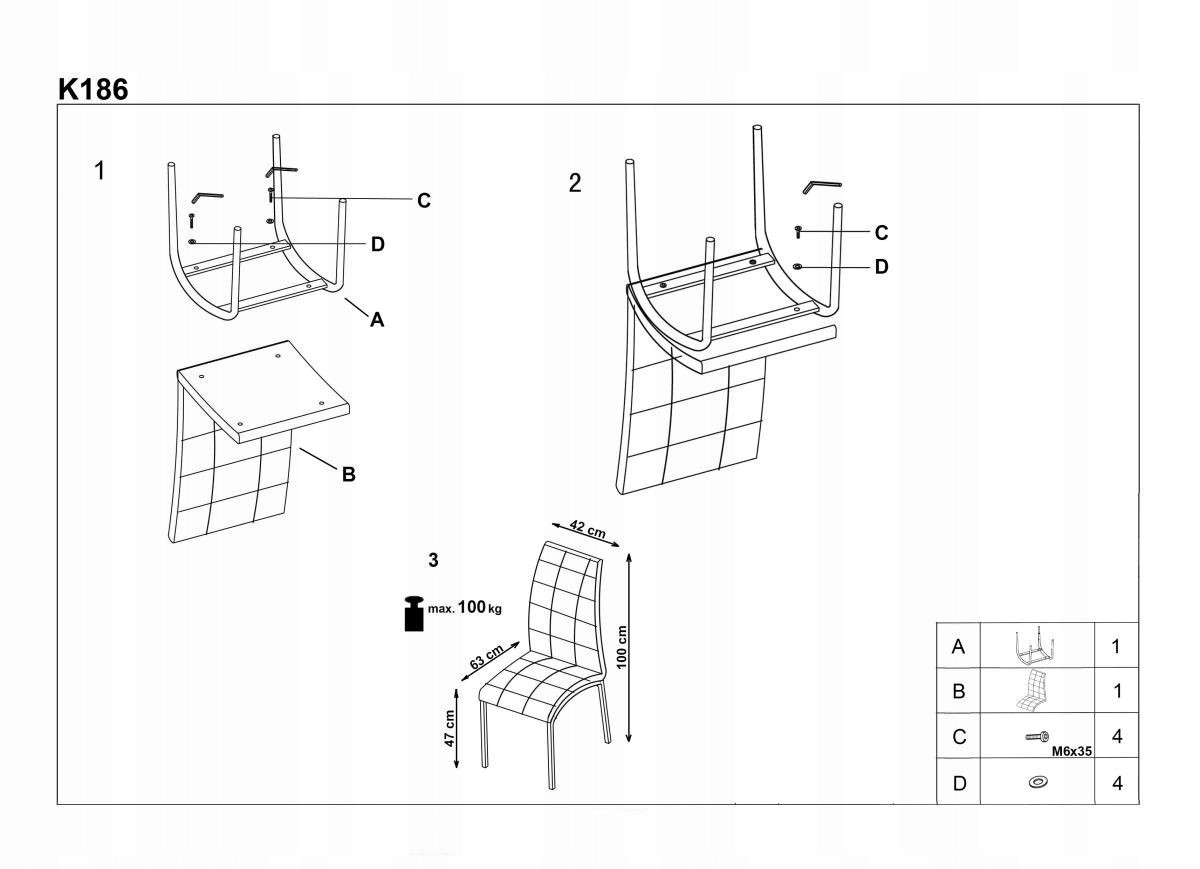 K186

1

C

D

A

B

2

C

D

3

max. 100 kg

42 cm

100 cm

63 cm

47 cm

| A | | 1 |
|---|---|---|
| B | | 1 |
| C | M6x35 | 4 |
| D | | 4 |