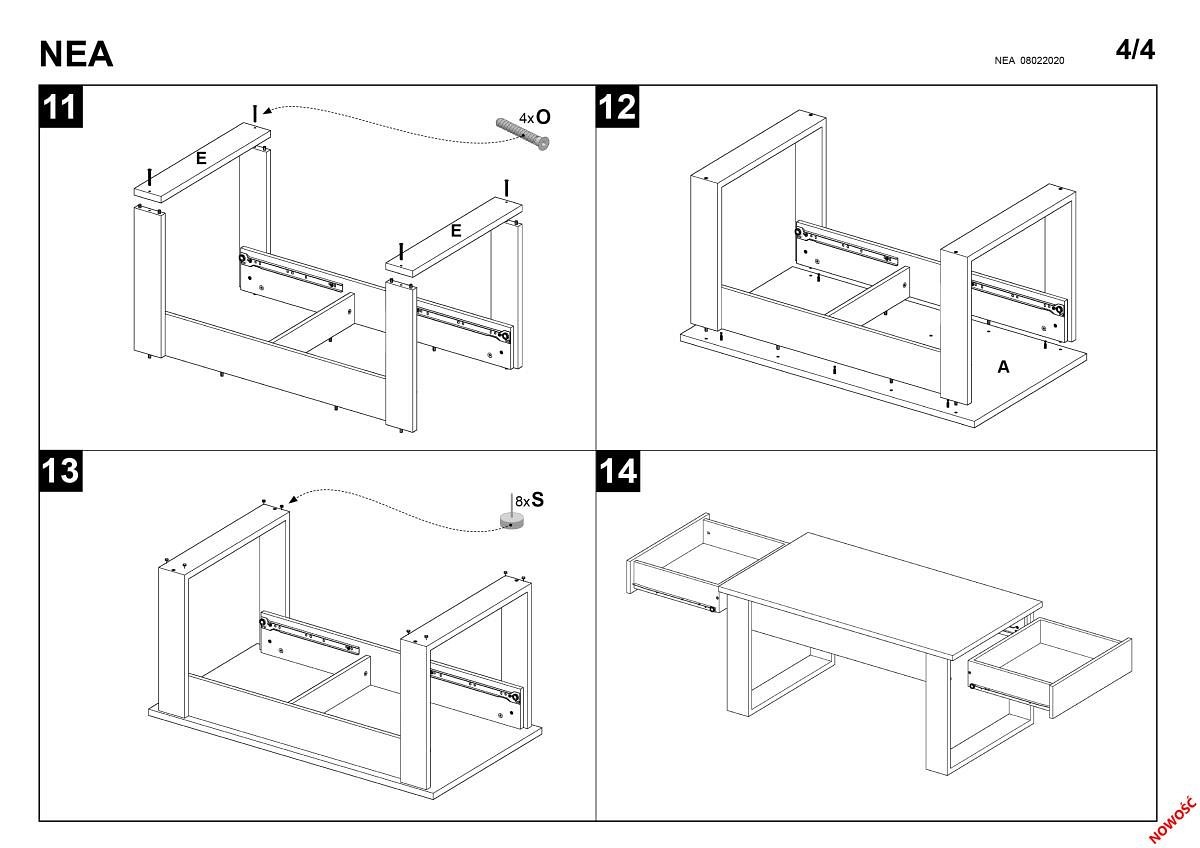 NEA

NEA 08022020

4/4

11

4xO

E

E

12

A

13

8xS

14

NOWOŚĆ