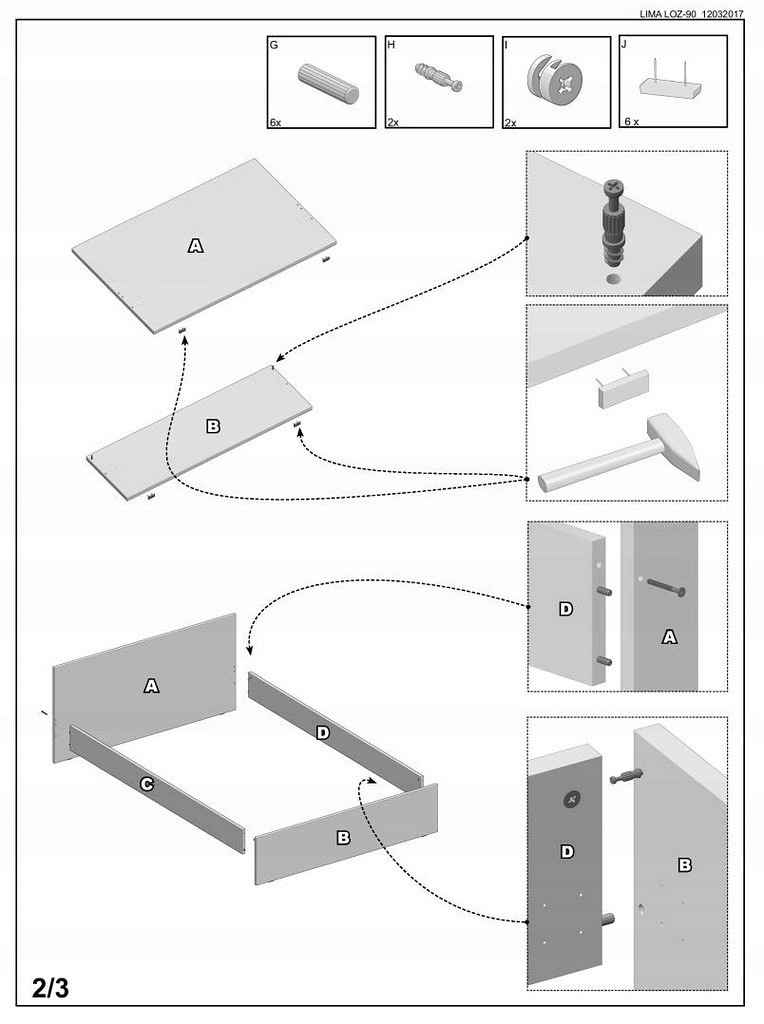 LIMA LOZ-90 12032017

G
6x

H
2x

I
2x

J
6 x

A

B

D

A

A

D

C

B

D

B

2/3