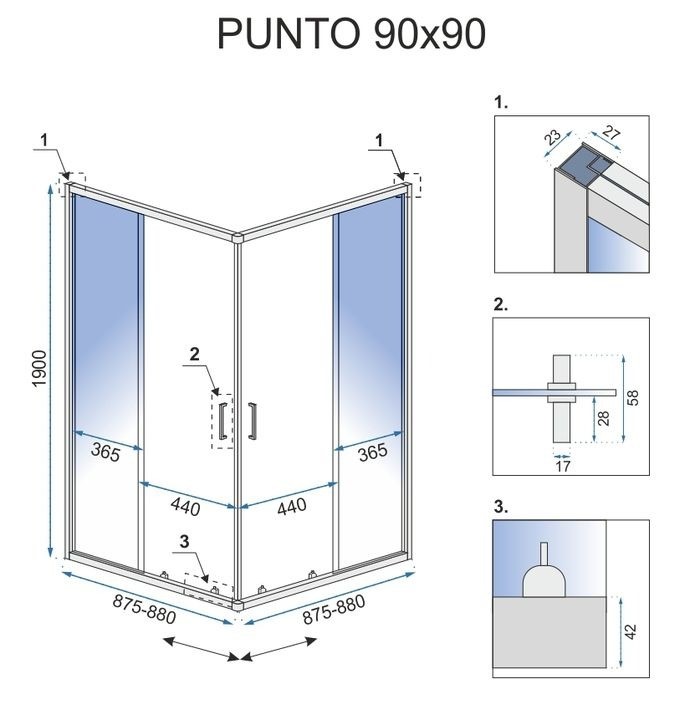 PUNTO 90x90

1
1
1900
2
365
365
440
440
3
875-880
875-880

1.
23
27

2.
58
28
17

3.
42