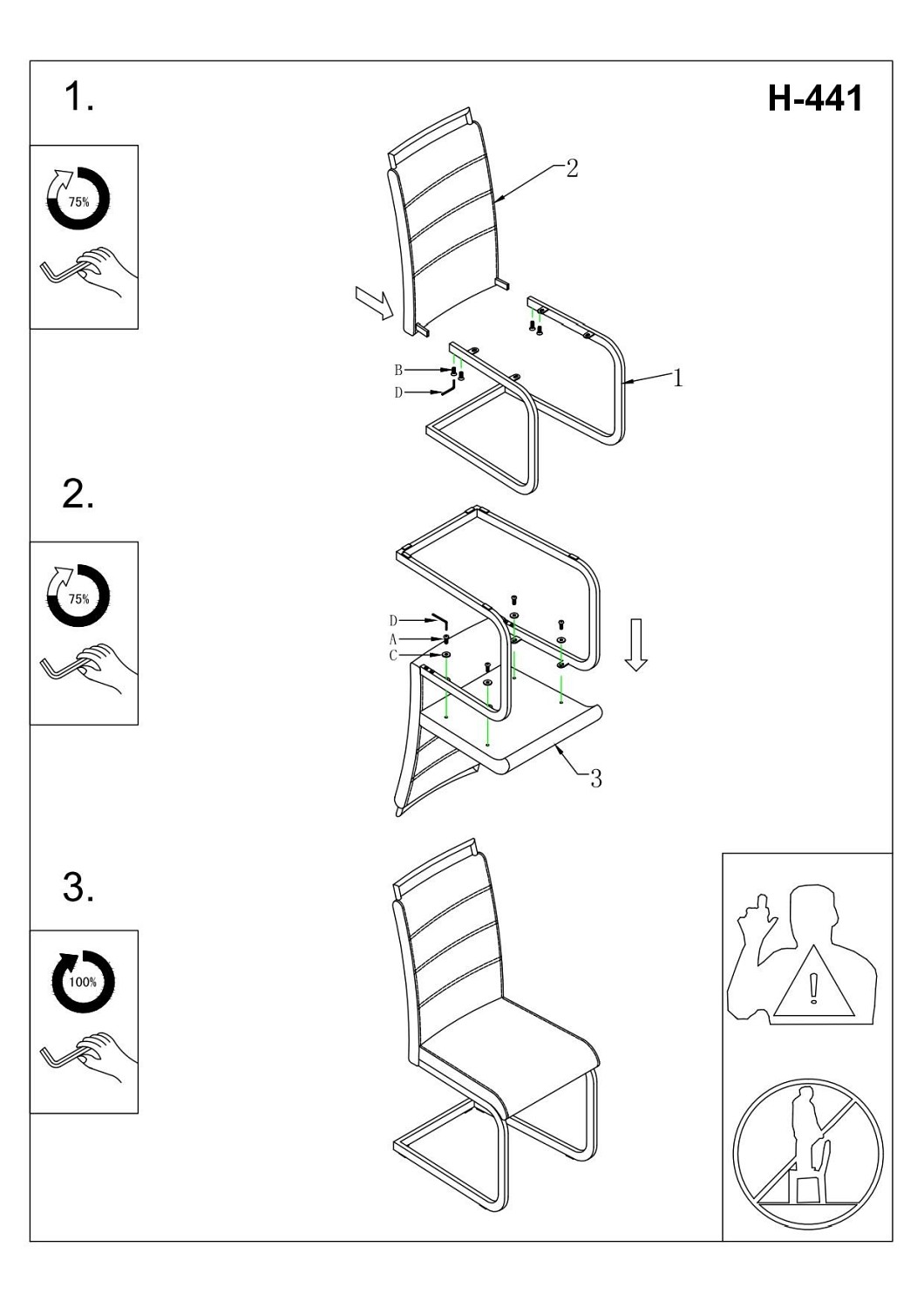 1.

H-441

75%

2

B
D

1

2.

75%

D
A
C

3

3.

100%