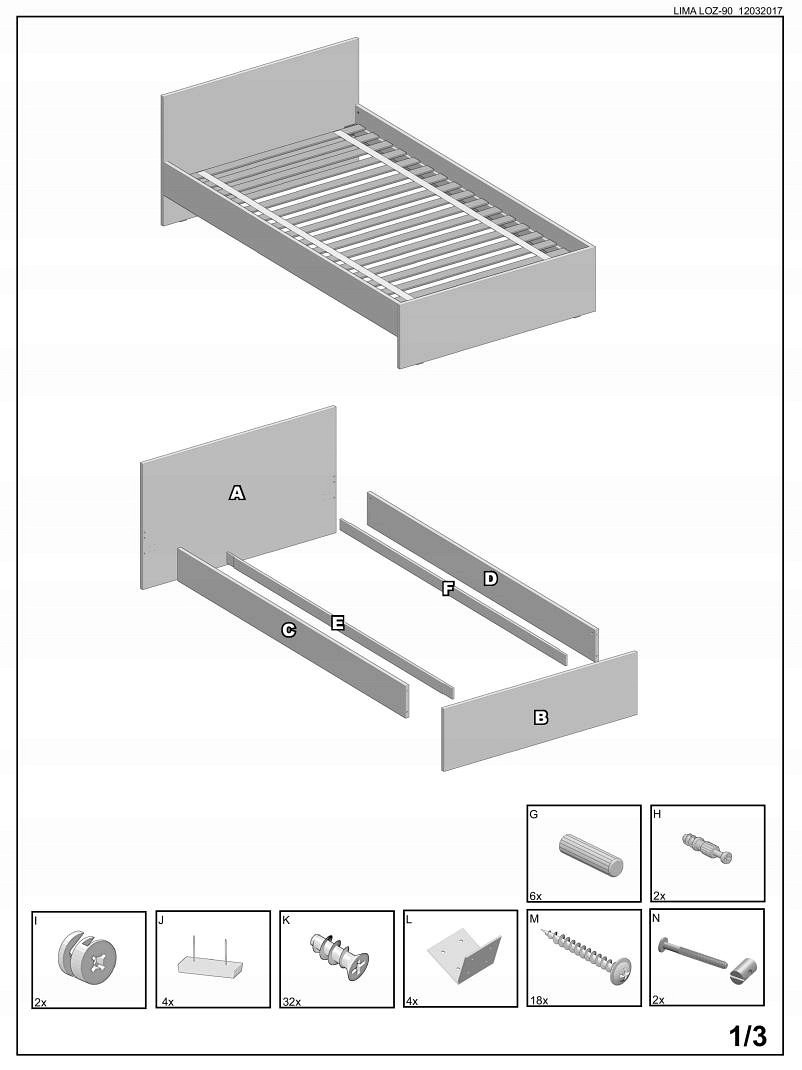 LIMA LOZ-90 12032017

A

D

F

E

C

B

G
6x

H
2x

I
2x

J
4x

K
32x

L
4x

M
18x

N
2x

1/3