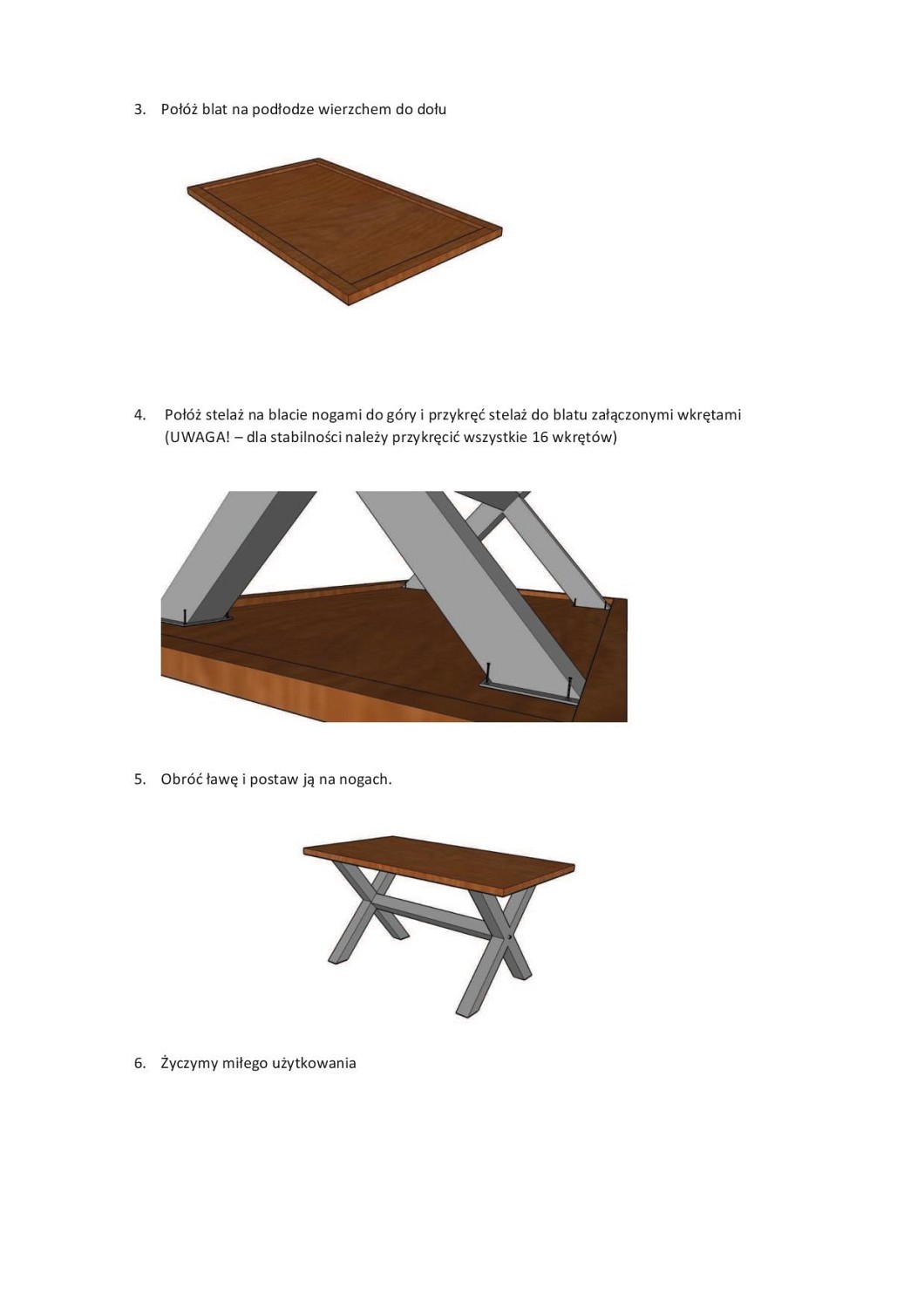 3. Połóż blat na podłodze wierzchem do dołu

4. Połóż stelaż na blacie nogami do góry i przykręć stelaż do blatu załączonymi wkrętami (UWAGA! – dla stabilności należy przykręcić wszystkie 16 wkrętów)

5. Obróć ławę i postaw ją na nogach.

6. Życzymy miłego użytkowania