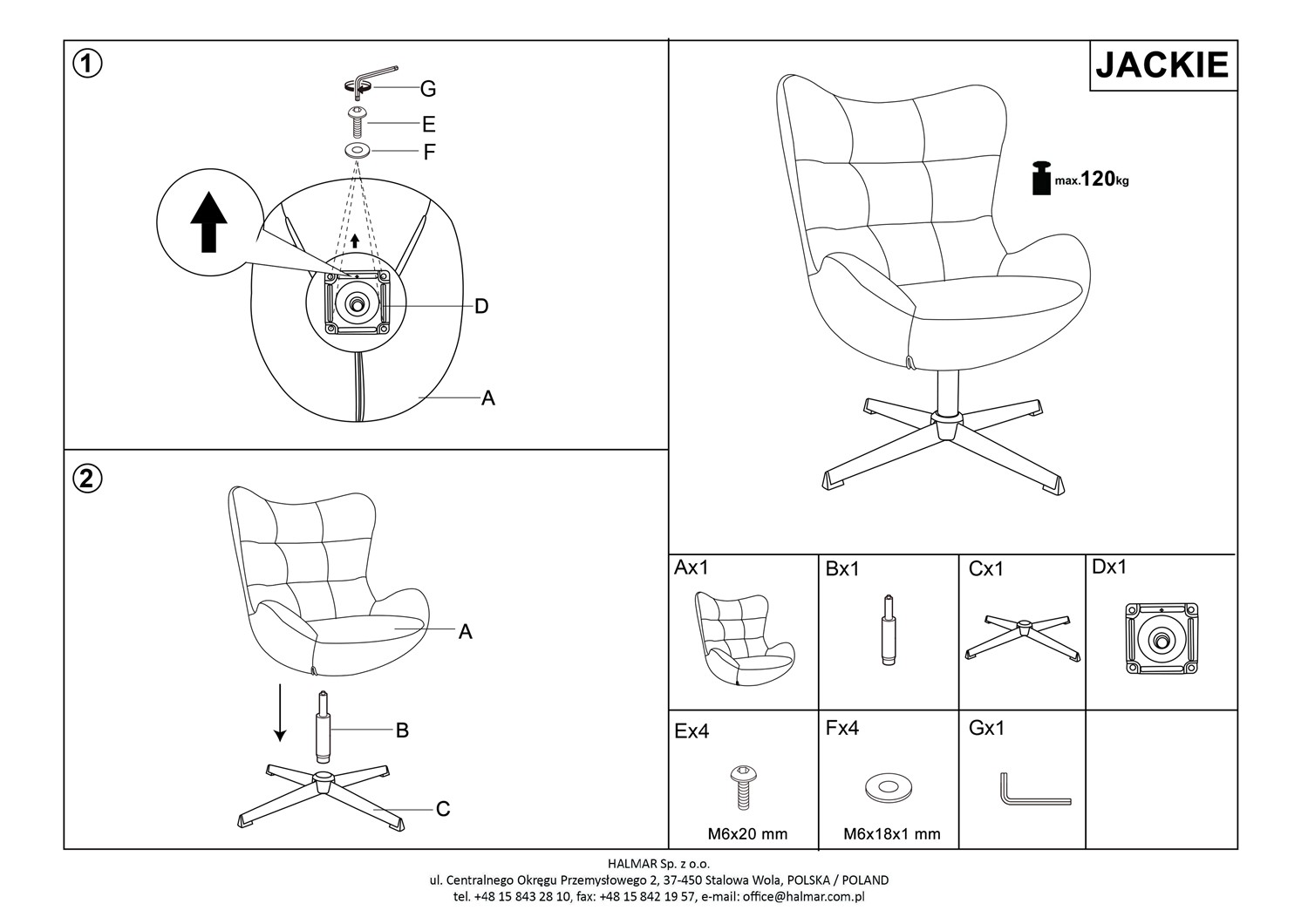 1

G

E

F

D

A

2

A

B

C

JACKIE

max.120kg

| Ax1 | Bx1 | Cx1 | Dx1 |
|---|---|---|---|
| Ex4 M6x20 mm | Fx4 M6x18x1 mm | Gx1 | |

HALMAR Sp. z o.o.
ul. Centralnego Okręgu Przemysłowego 2, 37-450 Stalowa Wola, POLSKA / POLAND
tel. +48 15 843 28 10, fax: +48 15 842 19 57, e-mail: office@halmar.com.pl