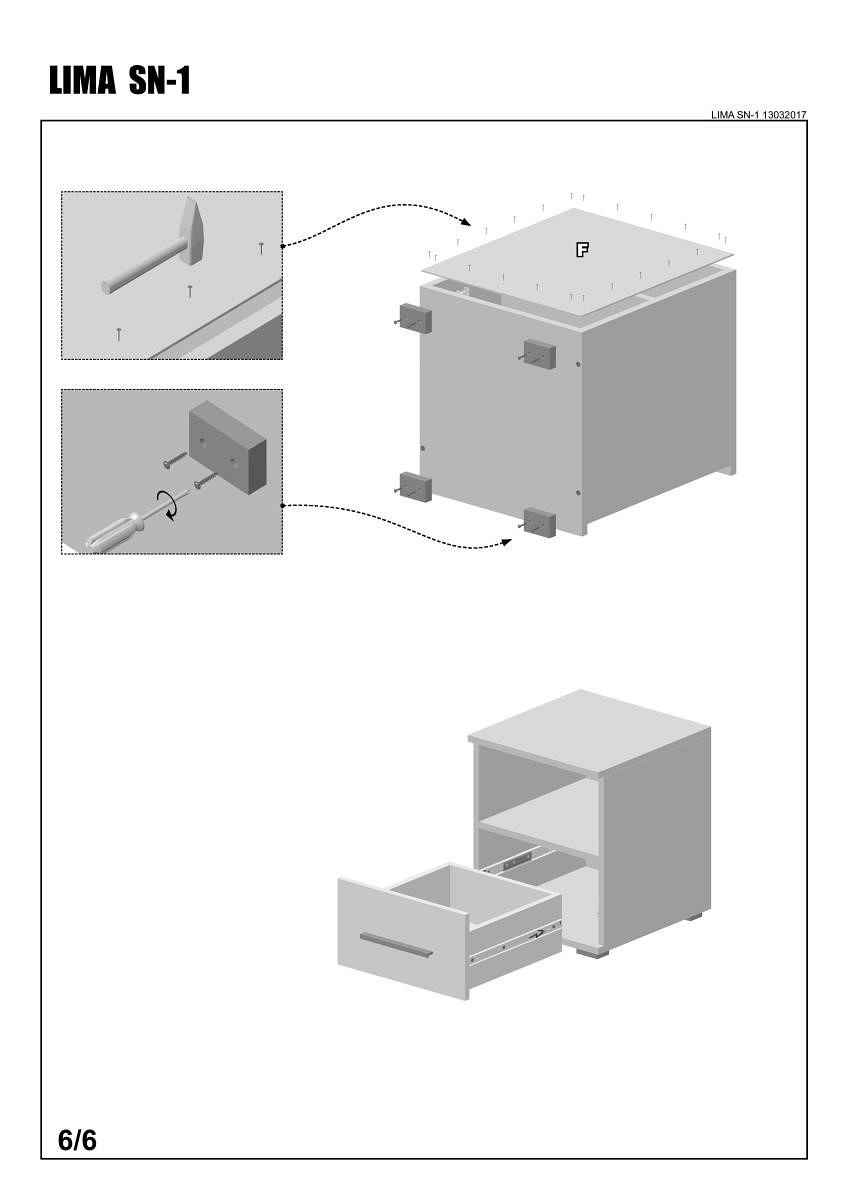 LIMA SN-1

LIMA SN-1 13032017

F

6/6