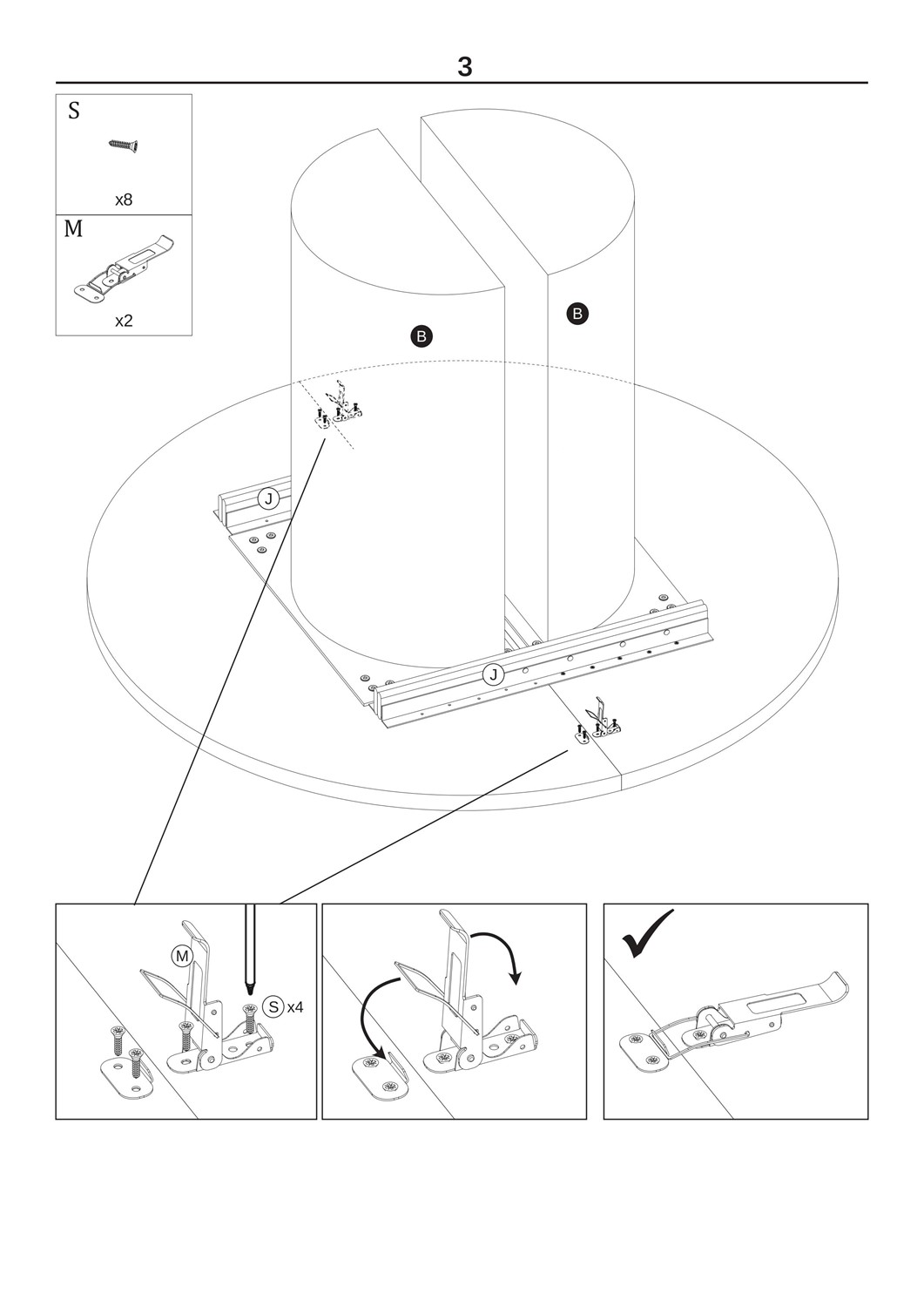 3

S
x8

M
x2

B
B
J
J

M
S x4