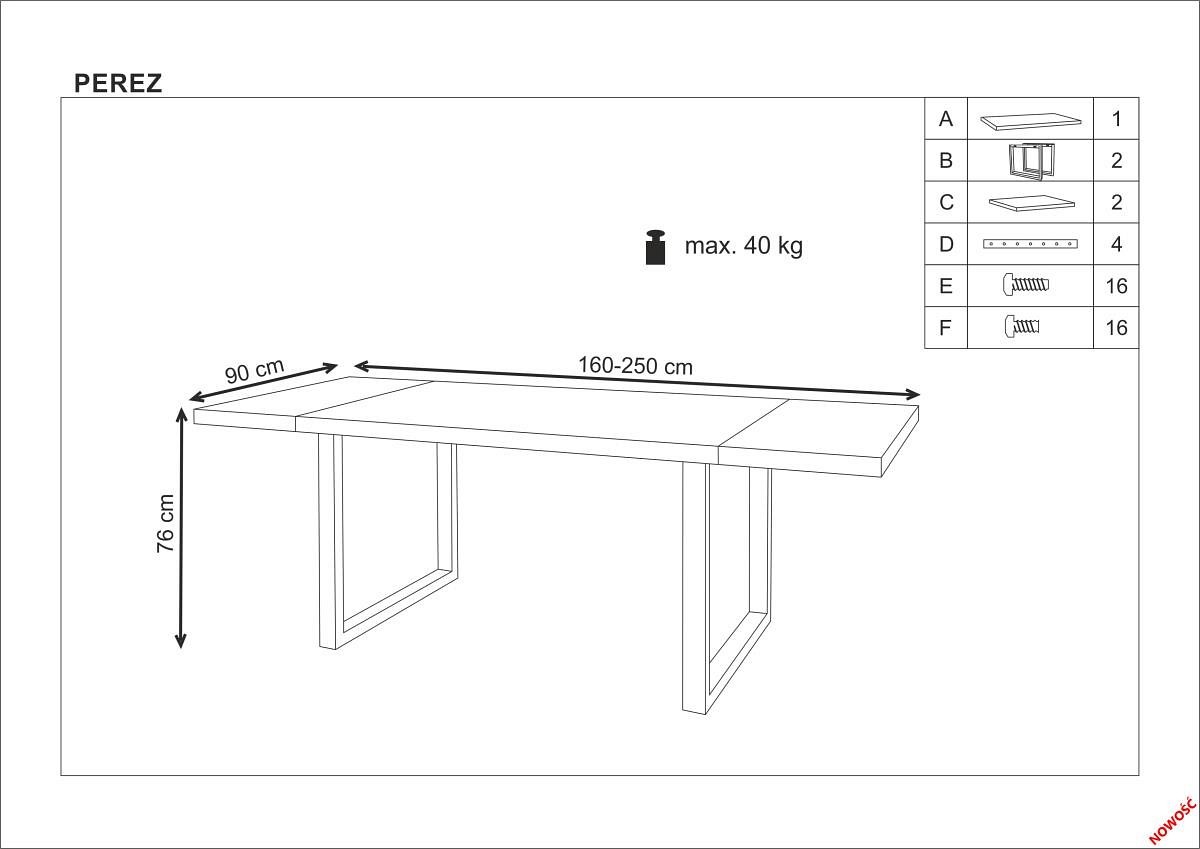 PEREZ

| A | | 1 |
|---|---|---|
| B | | 2 |
| C | | 2 |
| D | | 4 |
| E | | 16 |
| F | | 16 |

max. 40 kg

90 cm

160-250 cm

76 cm

NOWOŚĆ