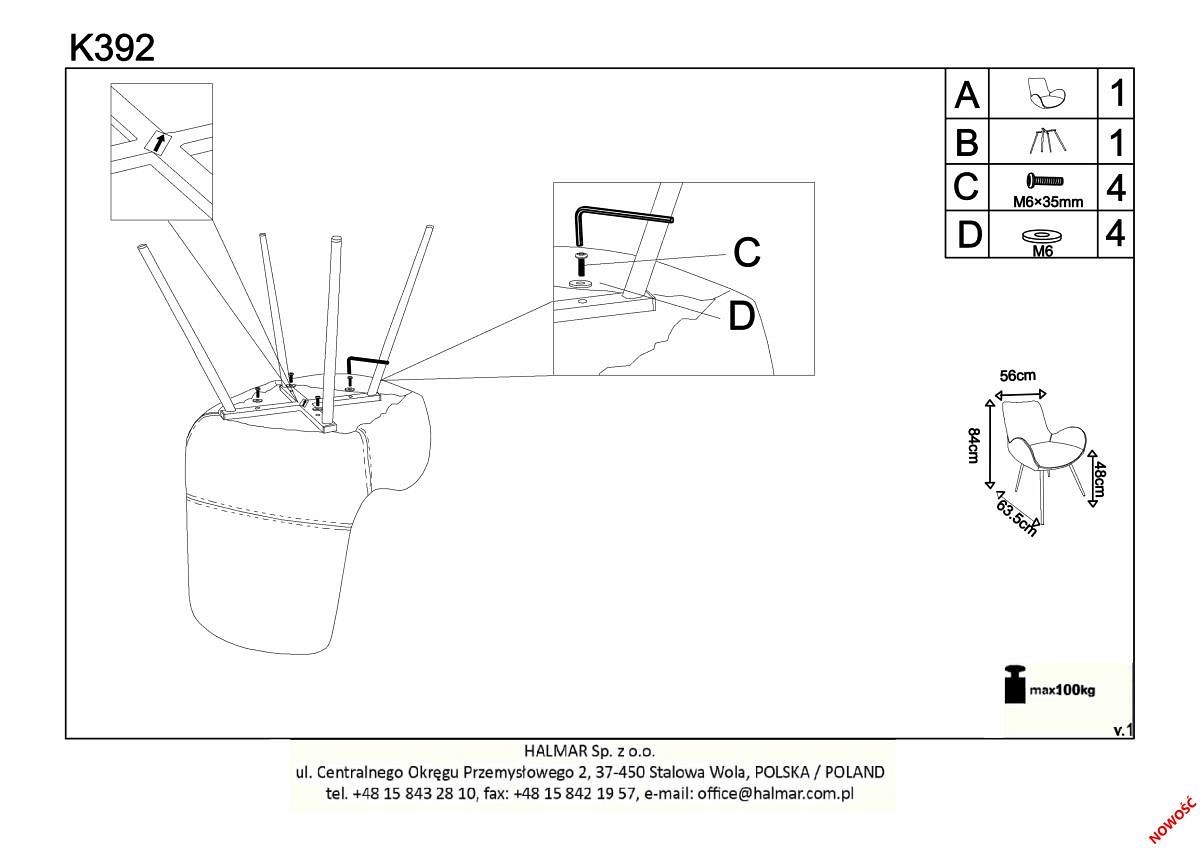 K392

| A | | 1 |
|---|---|---|
| B | | 1 |
| C | M6×35mm | 4 |
| D | M6 | 4 |

C

D

56cm

84cm

48cm

63.5cm

max100kg

v.1

HALMAR Sp. z o.o.
ul. Centralnego Okręgu Przemysłowego 2, 37-450 Stalowa Wola, POLSKA / POLAND
tel. +48 15 843 28 10, fax: +48 15 842 19 57, e-mail: office@halmar.com.pl

NOWOŚĆ