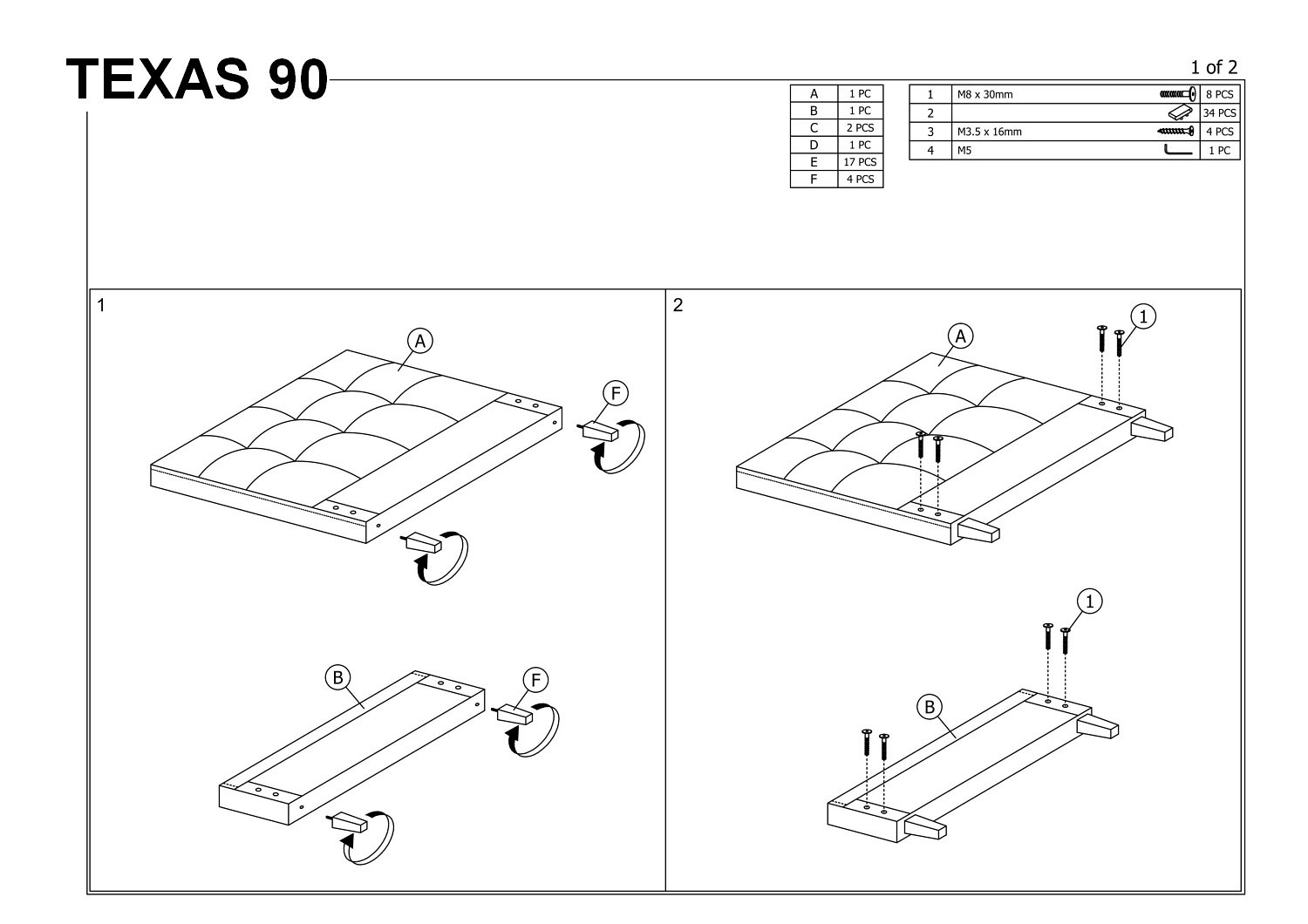 TEXAS 90

1 of 2

| A | 1 PC |
|---|---|
| B | 1 PC |
| C | 2 PCS |
| D | 1 PC |
| E | 17 PCS |
| F | 4 PCS |

| 1 | M8 x 30mm | 8 PCS |
|---|---|---|
| 2 | | 34 PCS |
| 3 | M3.5 x 16mm | 4 PCS |
| 4 | M5 | 1 PC |

1

A

F

B

F

2

A

1

1

B