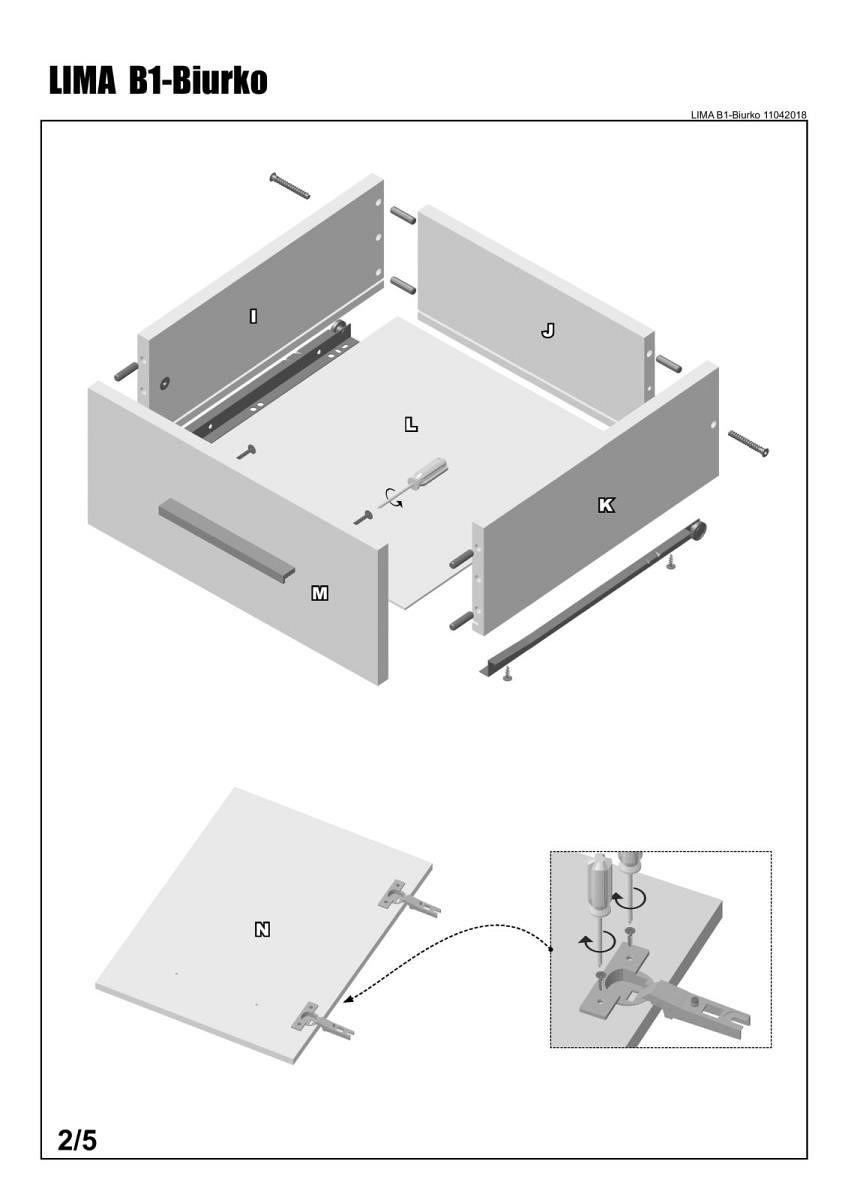 LIMA B1-Biurko

LIMA B1-Biurko 11042018

I

J

L

K

M

N

2/5