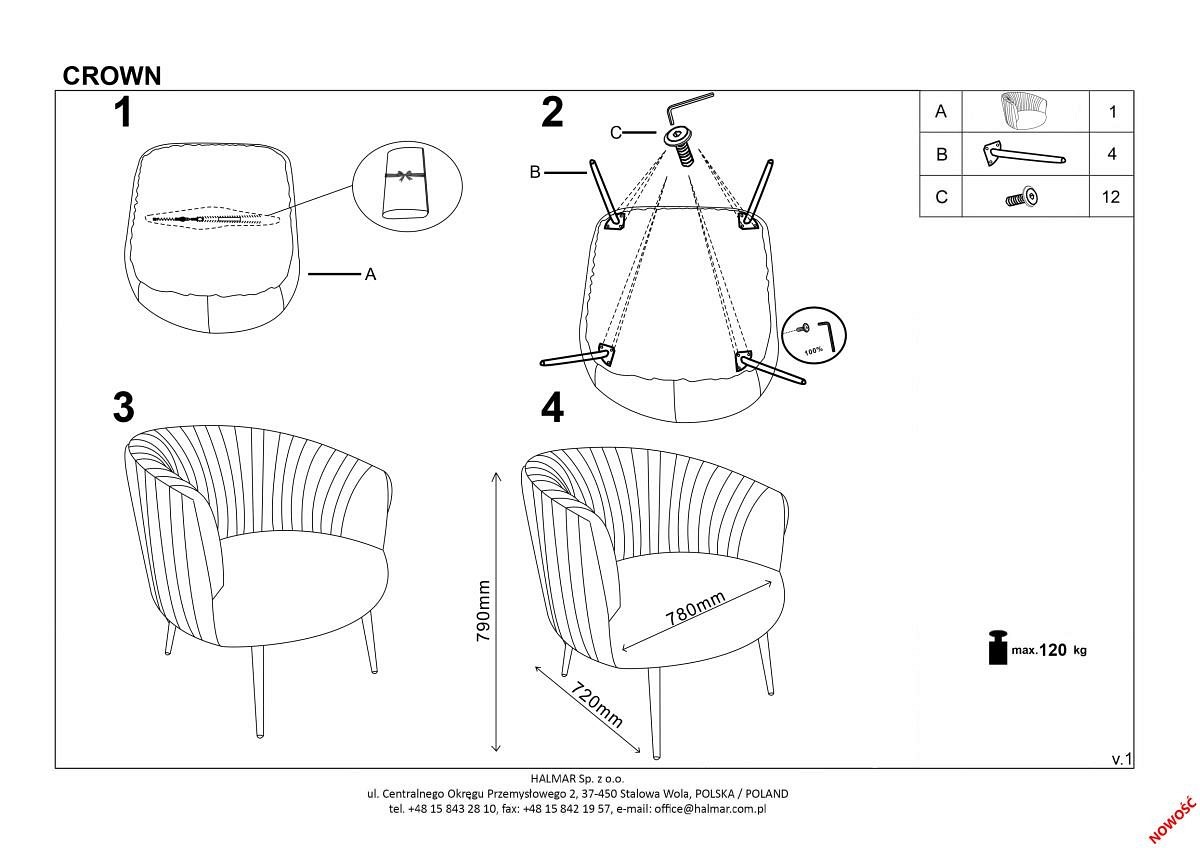 CROWN

1

A

2

C

B

100%

| A | | 1 |
|---|---|---|
| B | | 4 |
| C | | 12 |

3

4

790mm

780mm

720mm

max.120 kg

v.1

HALMAR Sp. z o.o.
ul. Centralnego Okręgu Przemysłowego 2, 37-450 Stalowa Wola, POLSKA / POLAND
tel. +48 15 843 28 10, fax: +48 15 842 19 57, e-mail: office@halmar.com.pl

NOWOŚĆ