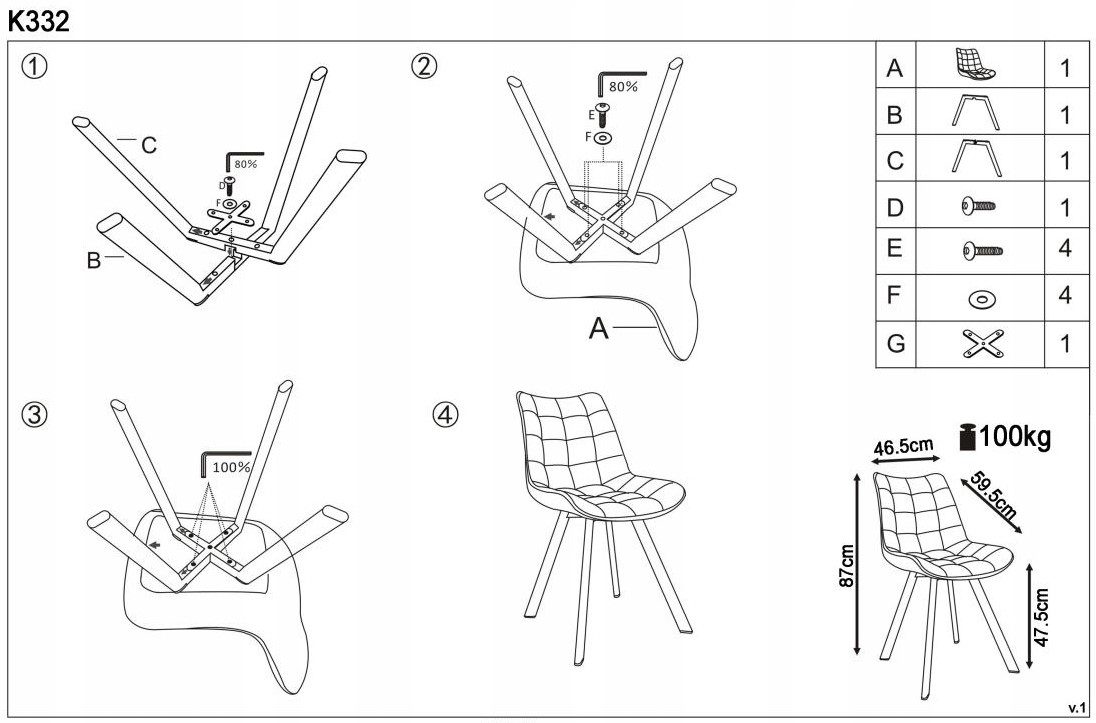 K332

①

C

80%

D

F

B

②

80%

E

F

A

| A |  | 1 |
|---|---|---|
| B |  | 1 |
| C |  | 1 |
| D |  | 1 |
| E |  | 4 |
| F |  | 4 |
| G |  | 1 |

③

100%

④

100kg

46.5cm

59.5cm

87cm

47.5cm

v.1