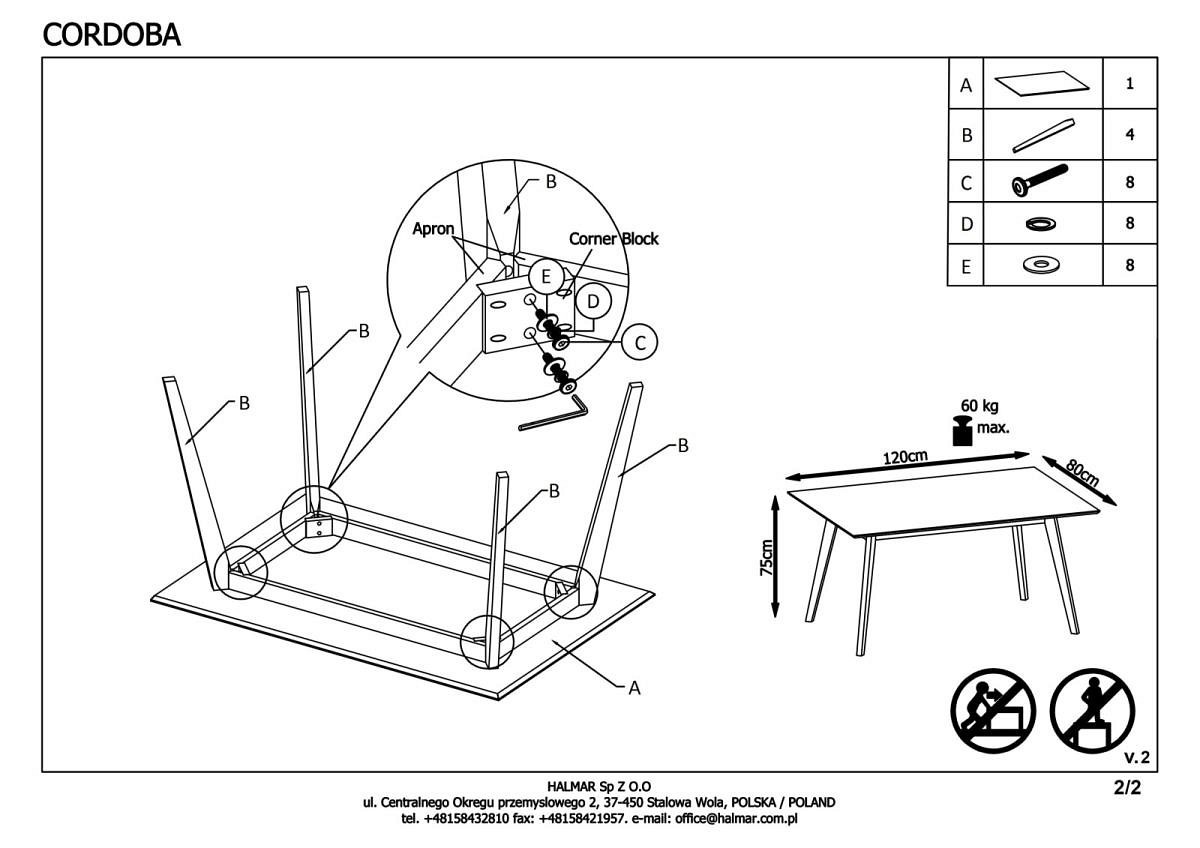 CORDOBA

| A | | 1 |
|---|---|---|
| B | | 4 |
| C | | 8 |
| D | | 8 |
| E | | 8 |

B
Apron
Corner Block
E
D
C
B
B
B
B
A

60 kg
max.
120cm
80cm
75cm

v. 2

HALMAR Sp Z O.O
ul. Centralnego Okregu przemyslowego 2, 37-450 Stalowa Wola, POLSKA / POLAND
tel. +48158432810 fax: +48158421957. e-mail: office@halmar.com.pl

2/2