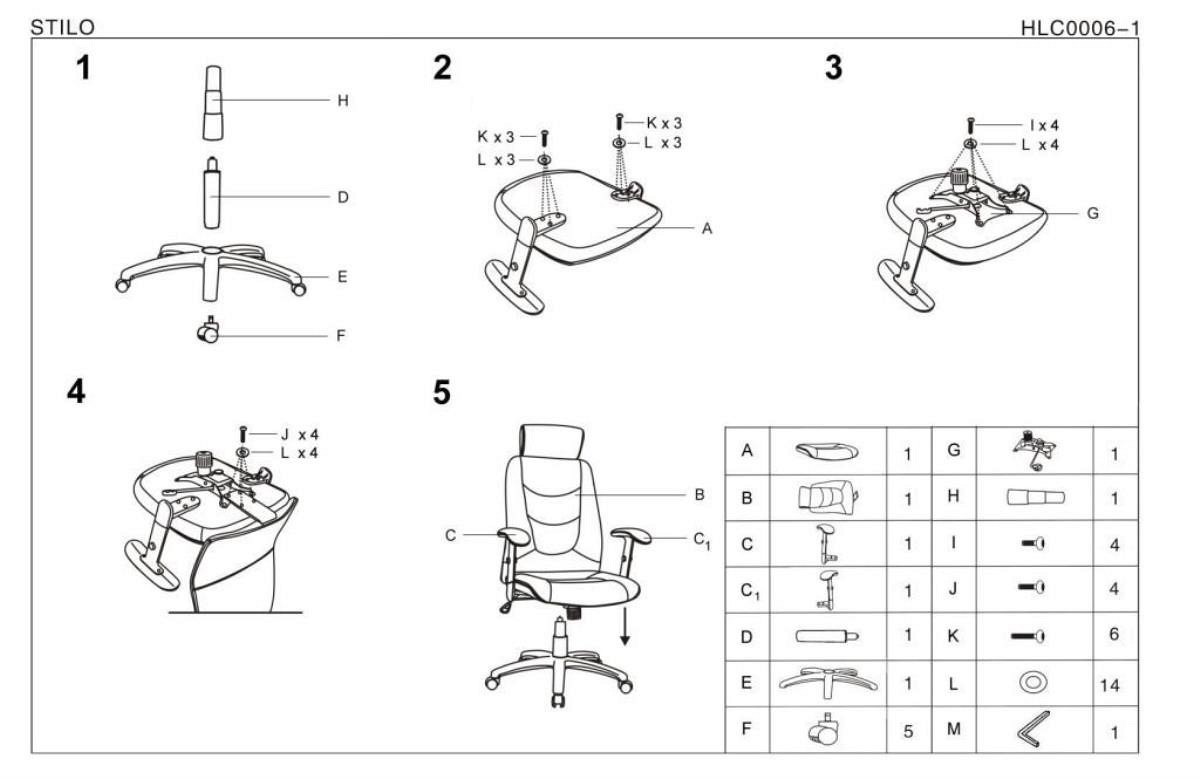 STILO

HLC0006-1

1

H

D

E

F

2

K x 3

L x 3

K x 3

L x 3

A

3

I x 4

L x 4

G

4

J x 4

L x 4

5

B

C

$C_1$

| A | | 1 | G | | 1 |
|---|---|---|---|---|---|
| B | | 1 | H | | 1 |
| C | | 1 | I | | 4 |
| $C_1$ | | 1 | J | | 4 |
| D | | 1 | K | | 6 |
| E | | 1 | L | | 14 |
| F | | 5 | M | | 1 |