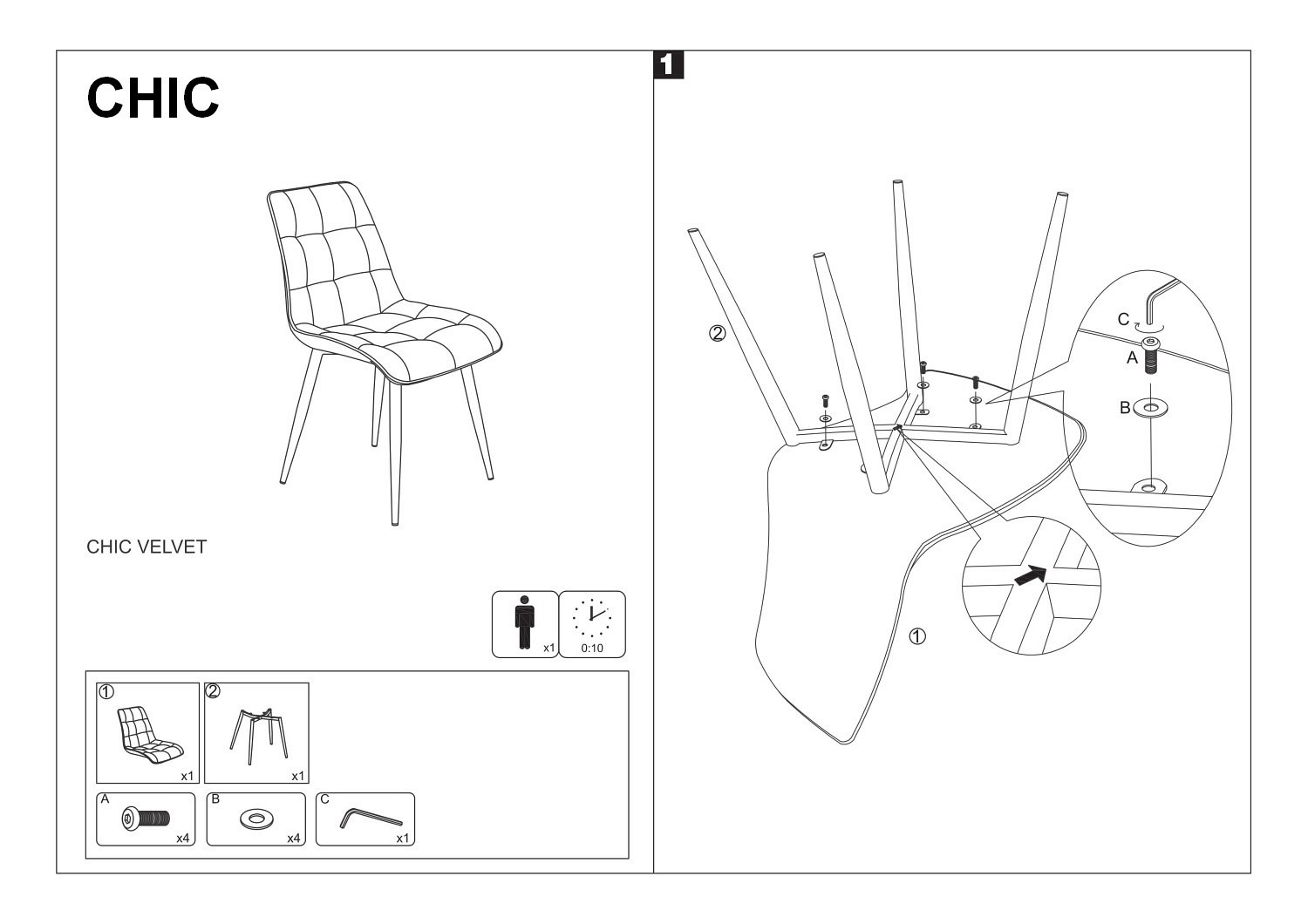 CHIC

CHIC VELVET

x1

0:10

①
x1

②
x1

A
x4

B
x4

C
x1

1

②

C

A

B

①