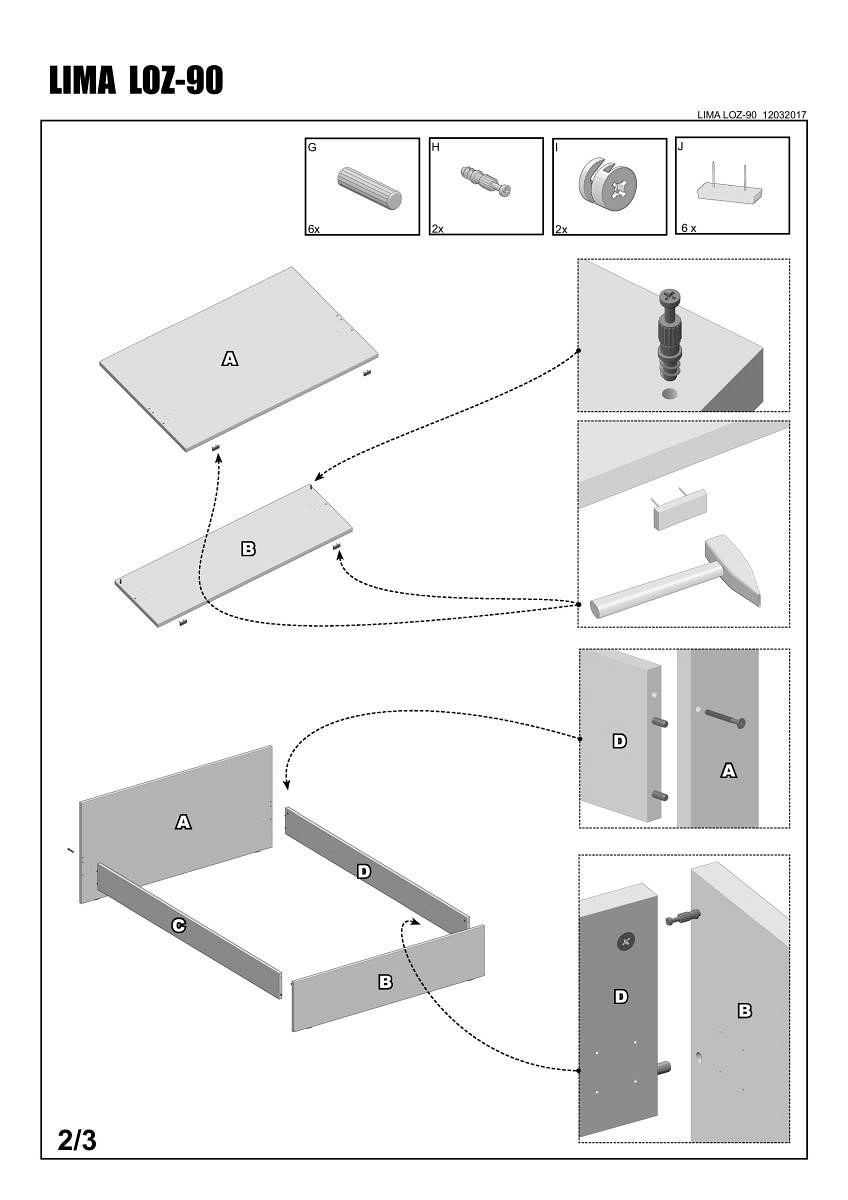 LIMA LOZ-90

LIMA LOZ-90 12032017

G
6x

H
2x

I
2x

J
6 x

A

B

D

A

A

D

C

B

D

B

2/3