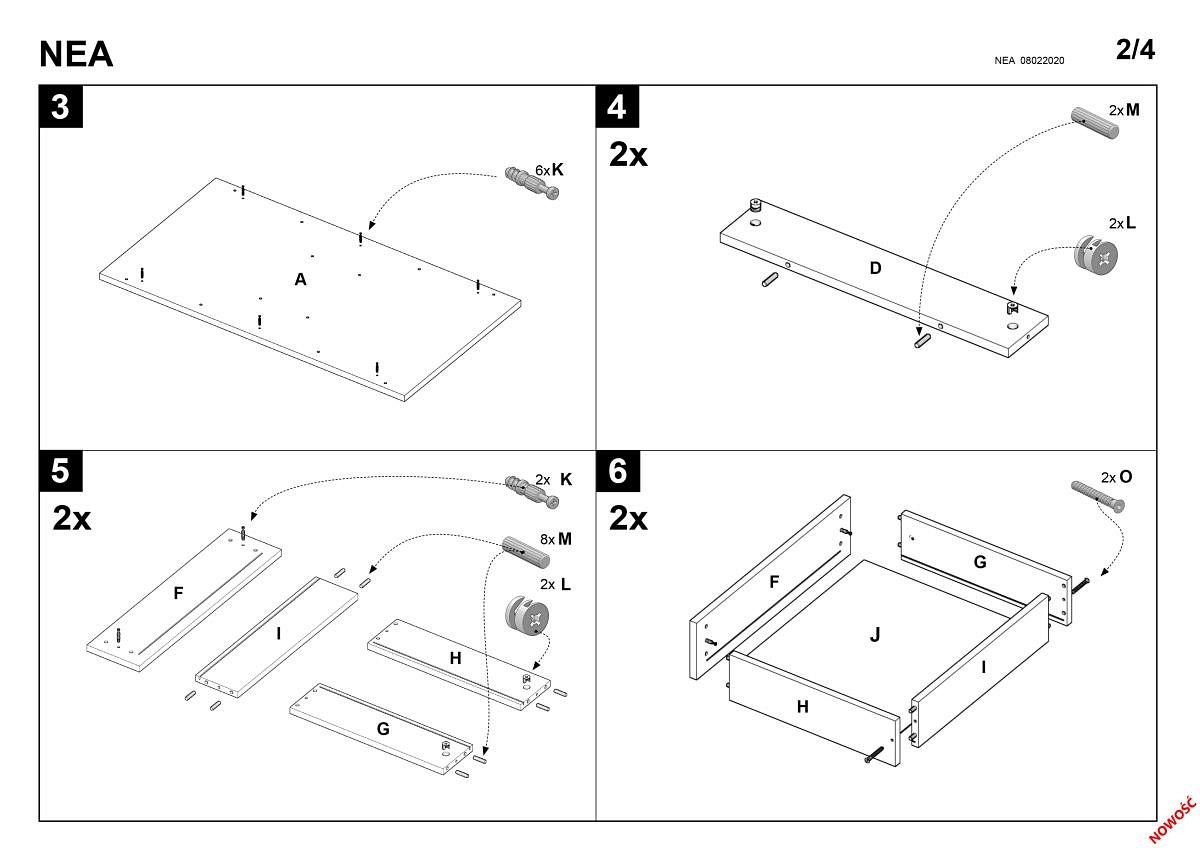 NEA

NEA 08022020

2/4

3

6x K

A

4

2x

2x M

2x L

D

5

2x

2x K

8x M

2x L

F

I

H

G

6

2x

2x O

F

G

J

I

H

NOWOŚĆ