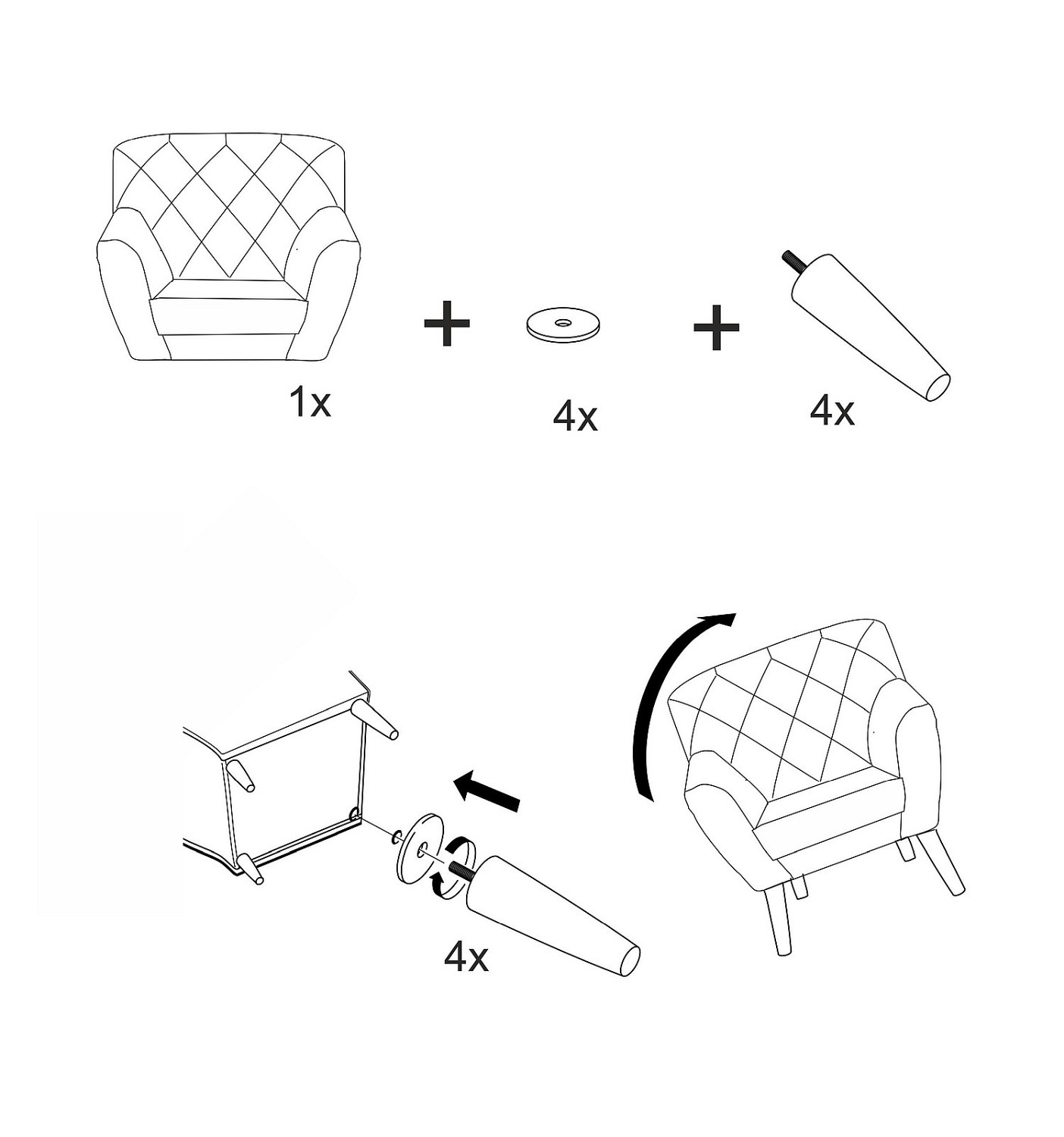 1x

+

4x

+

4x

4x