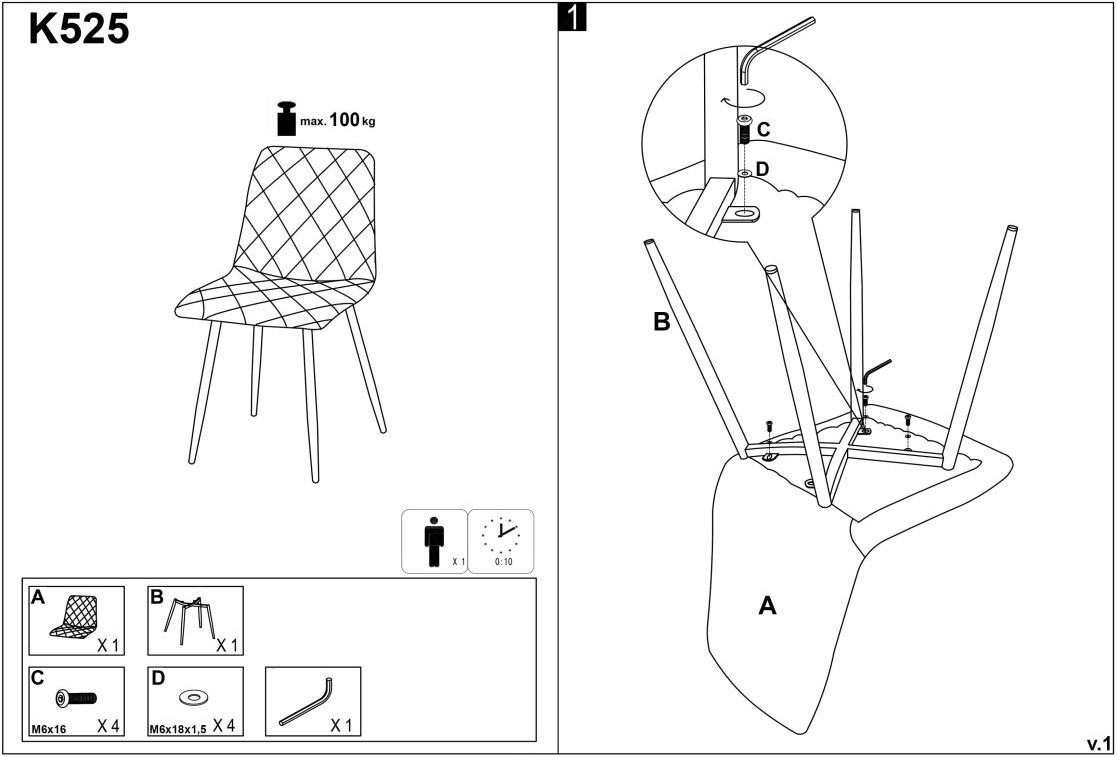 K525

max. 100 kg

X 1

0:10

A
X 1

B
X 1

C
M6x16 X 4

D
M6x18x1,5 X 4

X 1

1

C

D

B

A

v.1