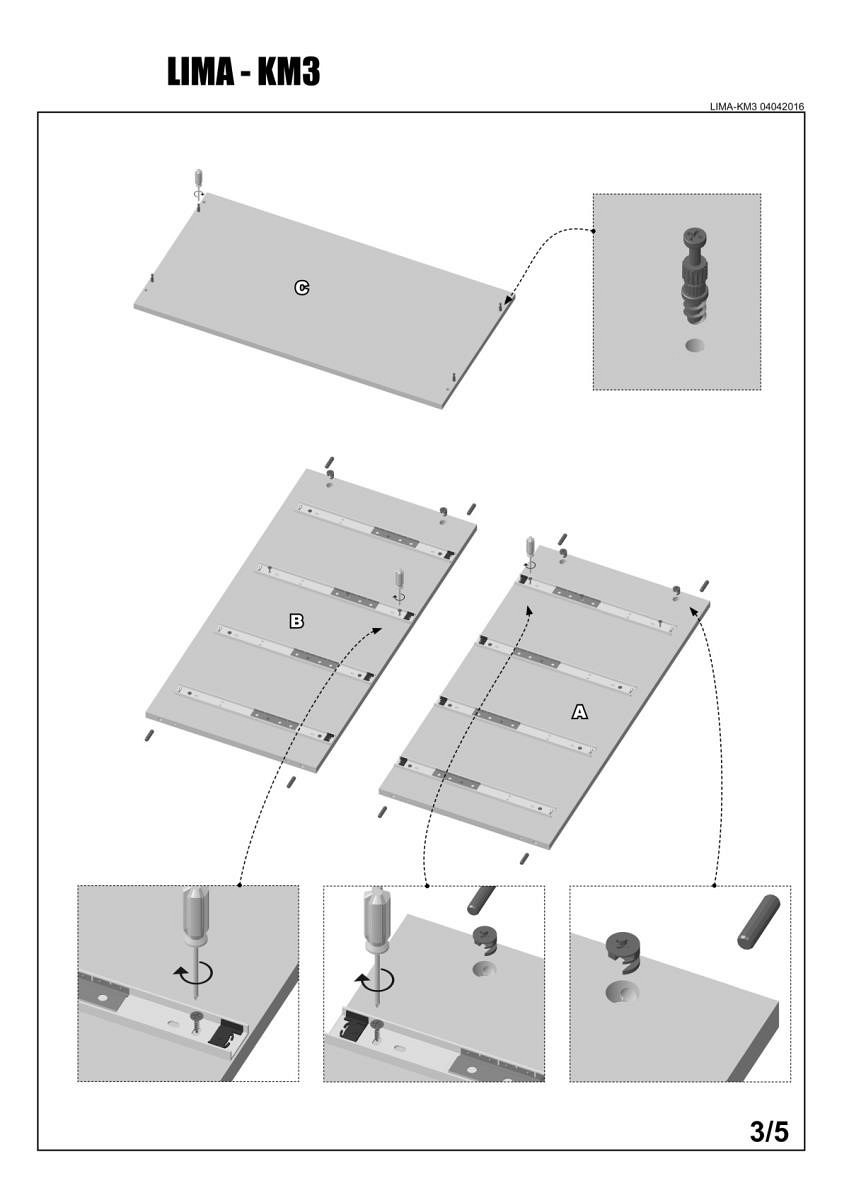 LIMA - KM3

LIMA-KM3 04042016

C

B

A

3/5