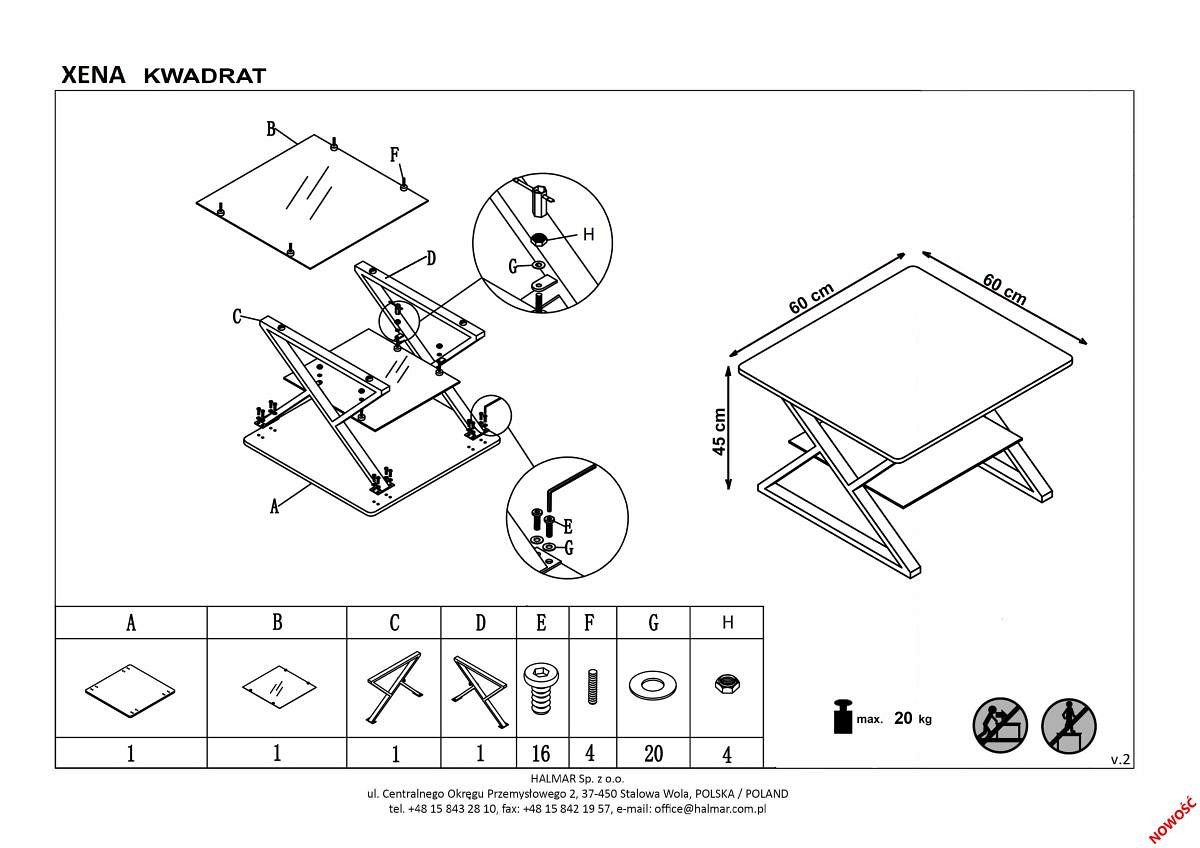 XENA KWADRAT

B
F
D
C
A
H
G
E
G

60 cm
60 cm
45 cm

| A | B | C | D | E | F | G | H |
|---|---|---|---|---|---|---|---|
| | | | | | | | |
| 1 | 1 | 1 | 1 | 16 | 4 | 20 | 4 |

max. 20 kg

v.2

HALMAR Sp. z o.o.
ul. Centralnego Okręgu Przemysłowego 2, 37-450 Stalowa Wola, POLSKA / POLAND
tel. +48 15 843 28 10, fax: +48 15 842 19 57, e-mail: office@halmar.com.pl

NOWOŚĆ