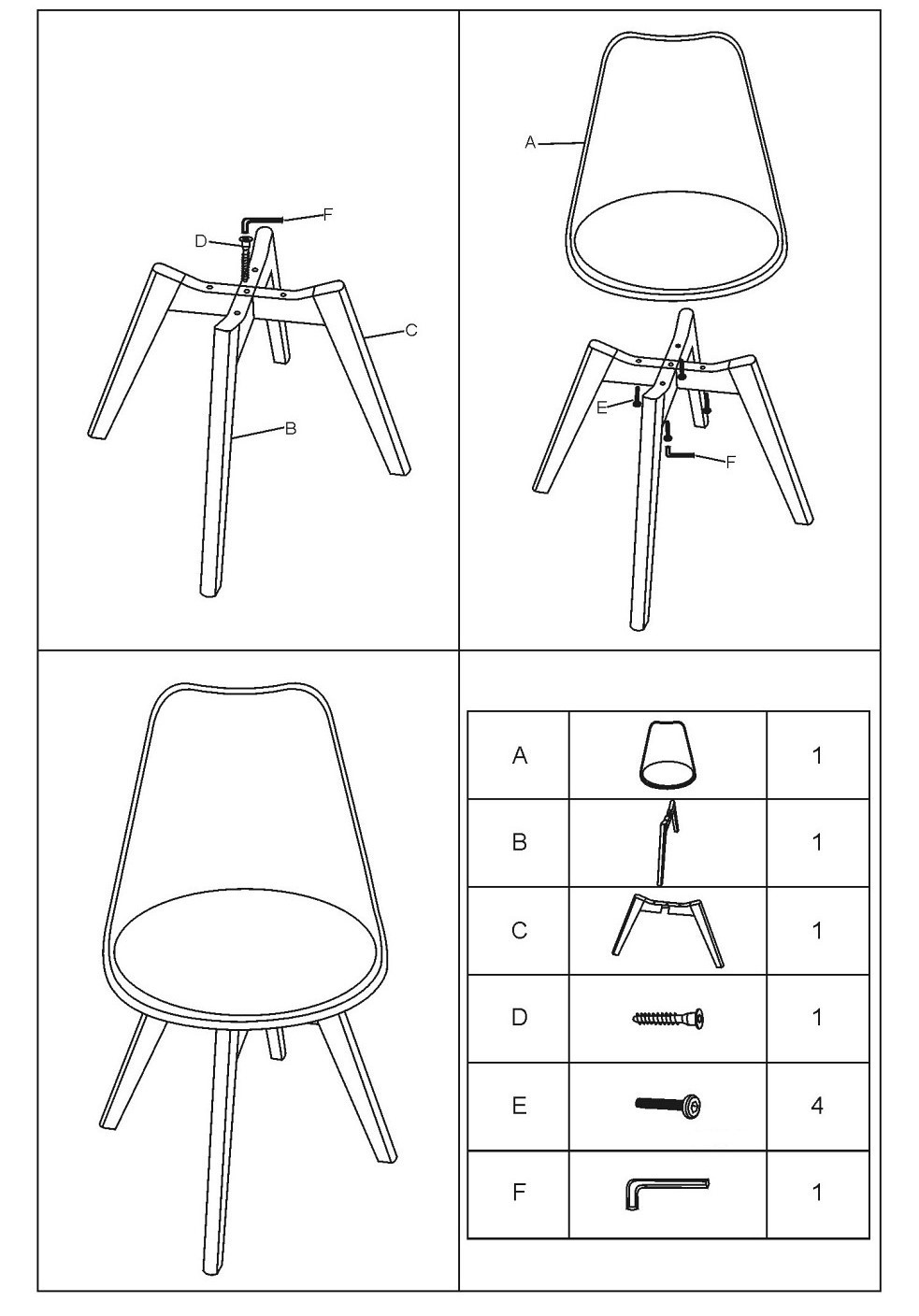 F
D
C
B

A
E
F

| A | | 1 |
|---|---|---|
| B | | 1 |
| C | | 1 |
| D | | 1 |
| E | | 4 |
| F | | 1 |