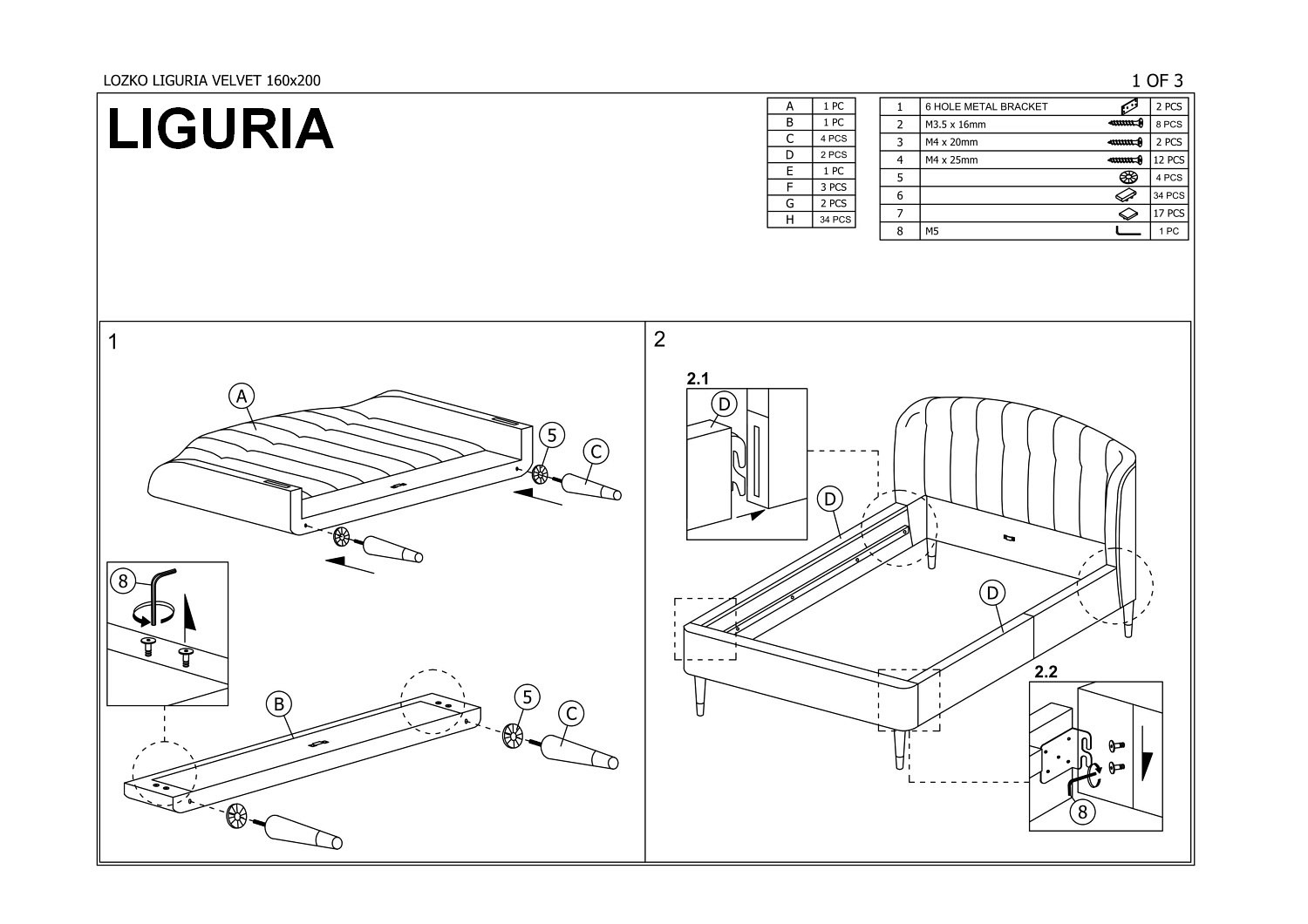 LOZKO LIGURIA VELVET 160x200

1 OF 3

LIGURIA

| A | 1 PC |
|---|---|
| B | 1 PC |
| C | 4 PCS |
| D | 2 PCS |
| E | 1 PC |
| F | 3 PCS |
| G | 2 PCS |
| H | 34 PCS |

| 1 | 6 HOLE METAL BRACKET | 2 PCS |
|---|---|---|
| 2 | M3.5 x 16mm | 8 PCS |
| 3 | M4 x 20mm | 2 PCS |
| 4 | M4 x 25mm | 12 PCS |
| 5 | | 4 PCS |
| 6 | | 34 PCS |
| 7 | | 17 PCS |
| 8 | M5 | 1 PC |

1

A

5

C

8

B

5

C

2

2.1

D

D

D

2.2

8