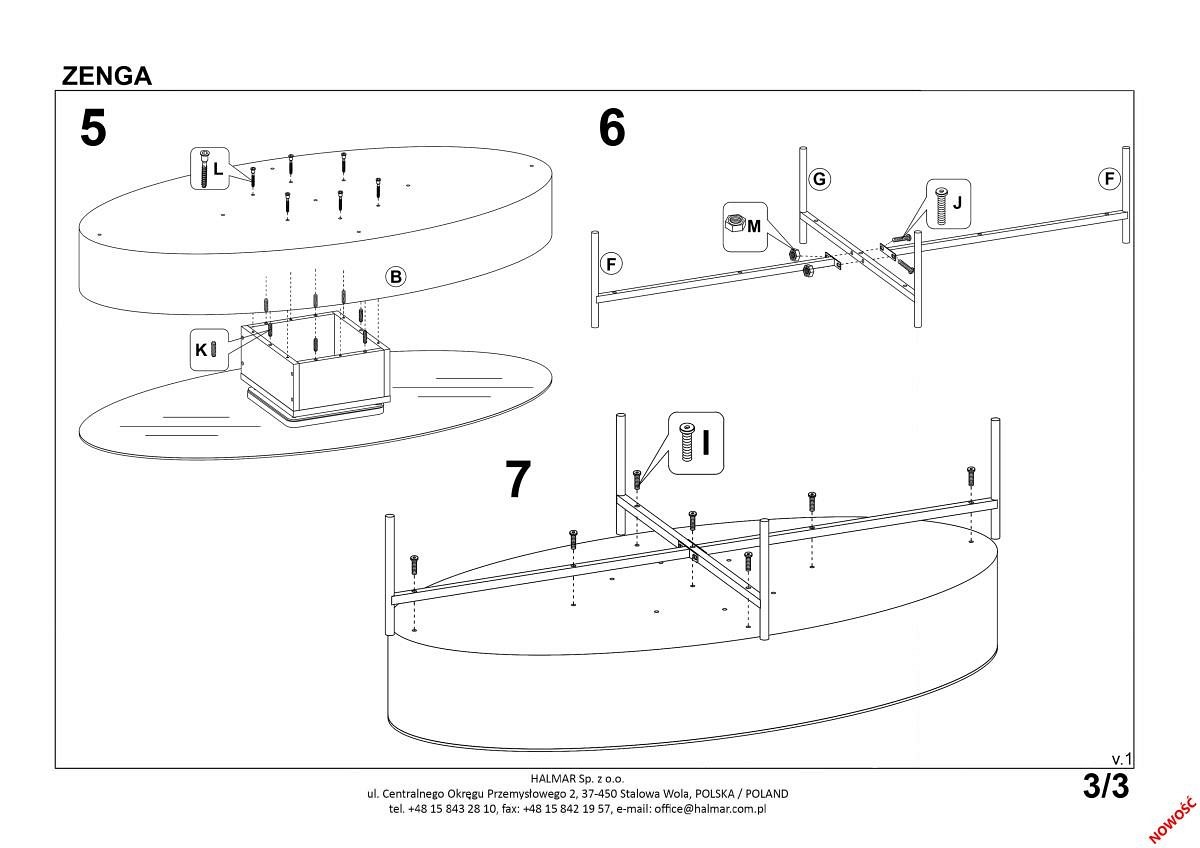 ZENGA

5

L

B

K

6

G

F

J

M

F

7

I

v.1

HALMAR Sp. z o.o.
ul. Centralnego Okręgu Przemysłowego 2, 37-450 Stalowa Wola, POLSKA / POLAND
tel. +48 15 843 28 10, fax: +48 15 842 19 57, e-mail: office@halmar.com.pl

3/3

NOWOŚĆ