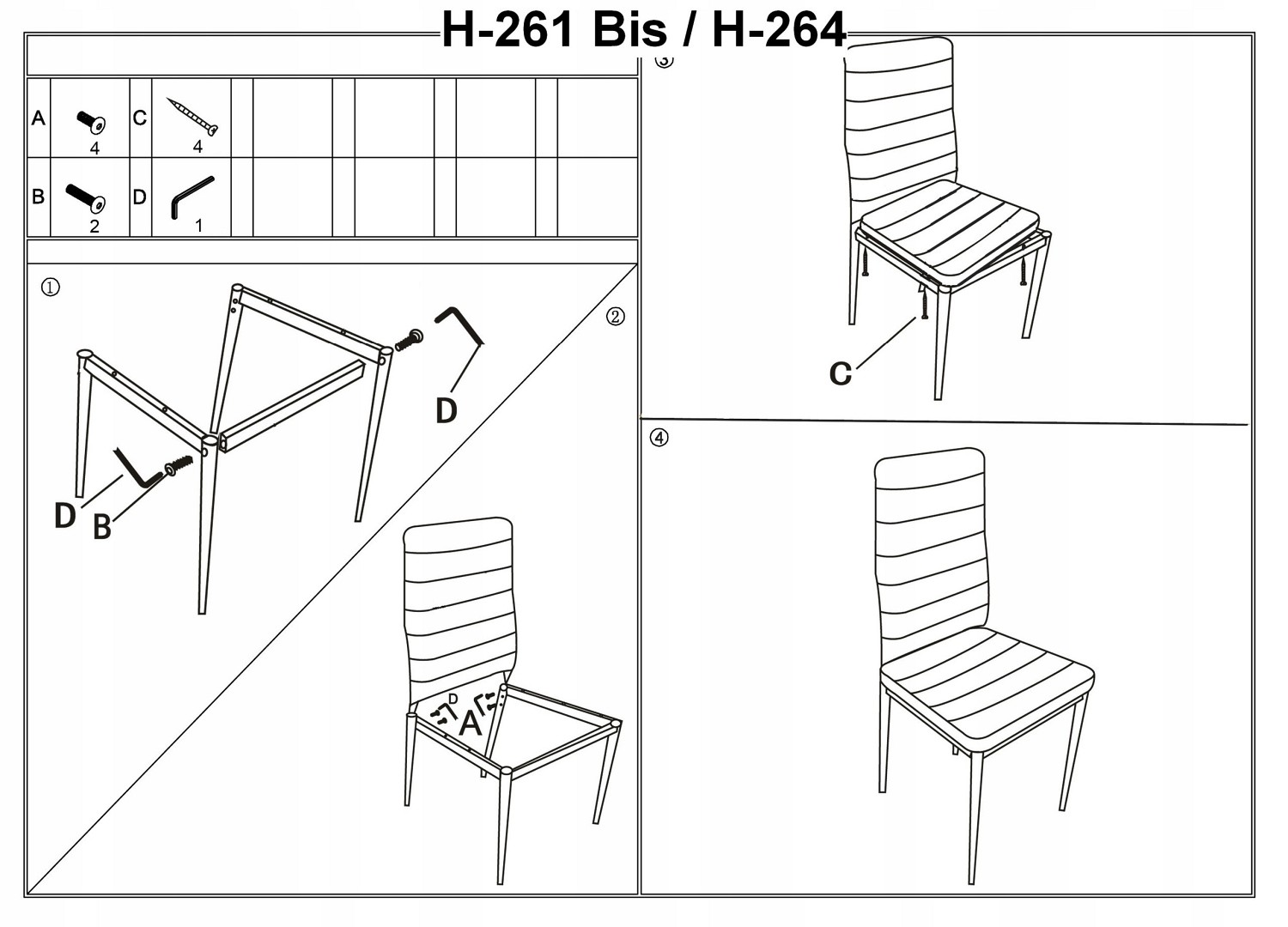 H-261 Bis / H-264

| A | 4 | C | 4 |
|---|---|---|---|
| B | 2 | D | 1 |

①

D

D

B

②

D

A

③

C

④