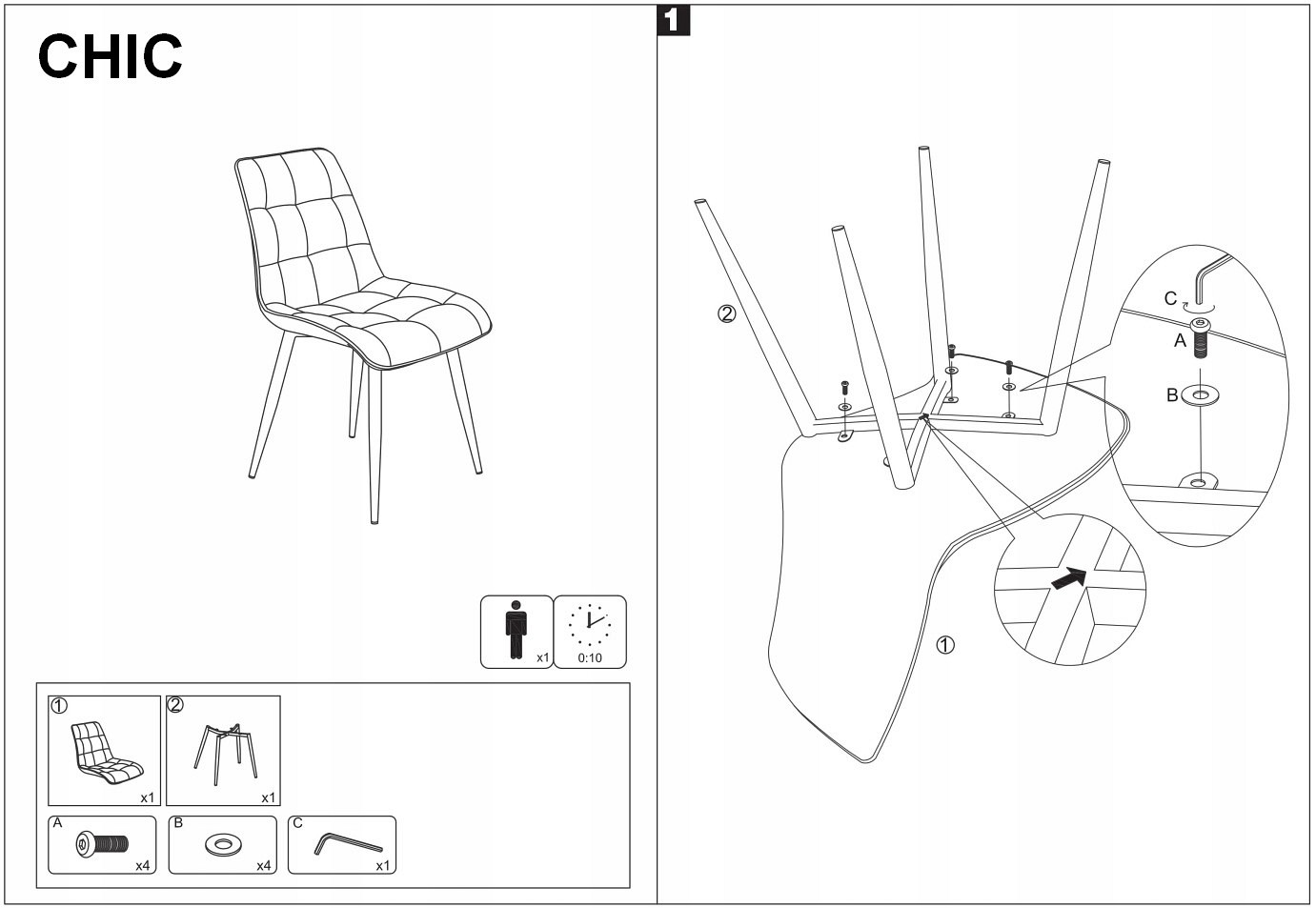 CHIC

x1

0:10

①

x1

②

x1

A

x4

B

x4

C

x1

1

②

C

A

B

①