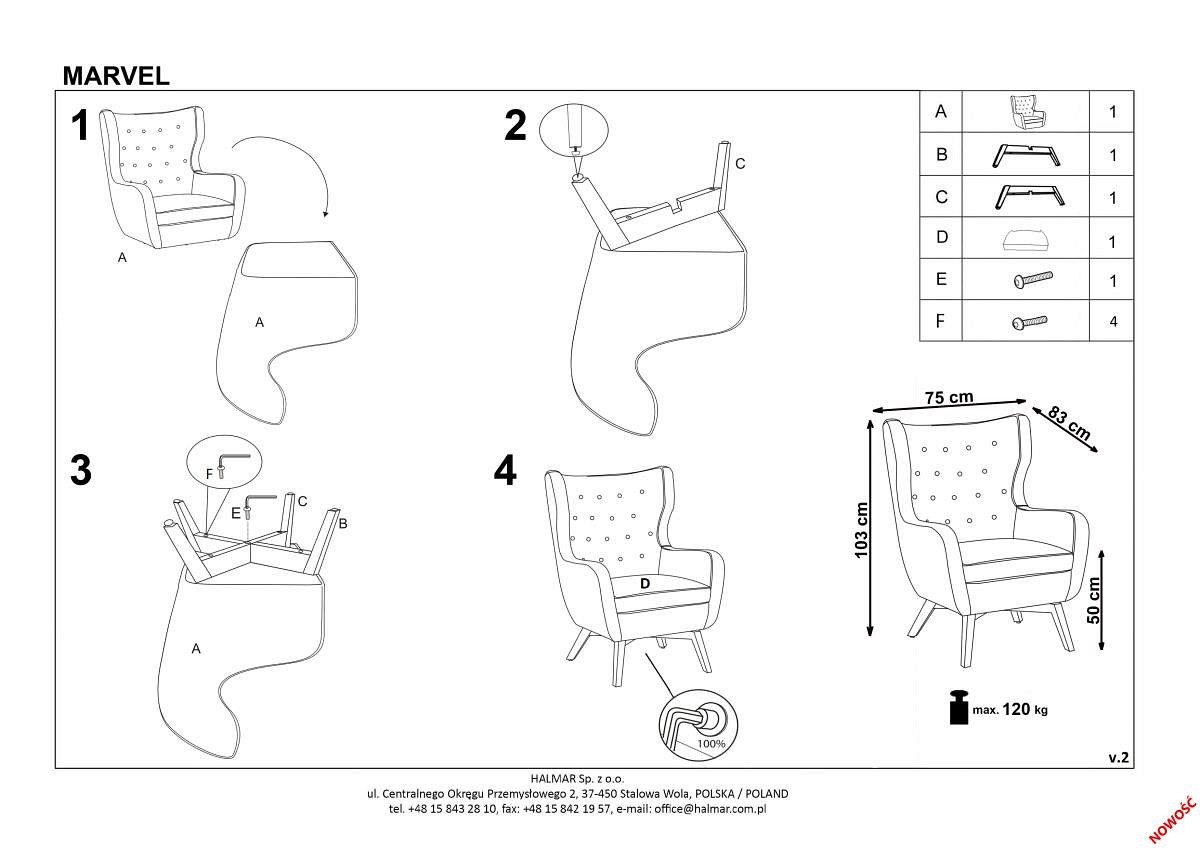 MARVEL

1

A

A

2

C

3

F

E

C

B

A

4

D

100%

| A | | 1 |
|---|---|---|
| B | | 1 |
| C | | 1 |
| D | | 1 |
| E | | 1 |
| F | | 4 |

75 cm

83 cm

103 cm

50 cm

max. 120 kg

v.2

HALMAR Sp. z o.o.
ul. Centralnego Okręgu Przemysłowego 2, 37-450 Stalowa Wola, POLSKA / POLAND
tel. +48 15 843 28 10, fax: +48 15 842 19 57, e-mail: office@halmar.com.pl

NOWOŚĆ