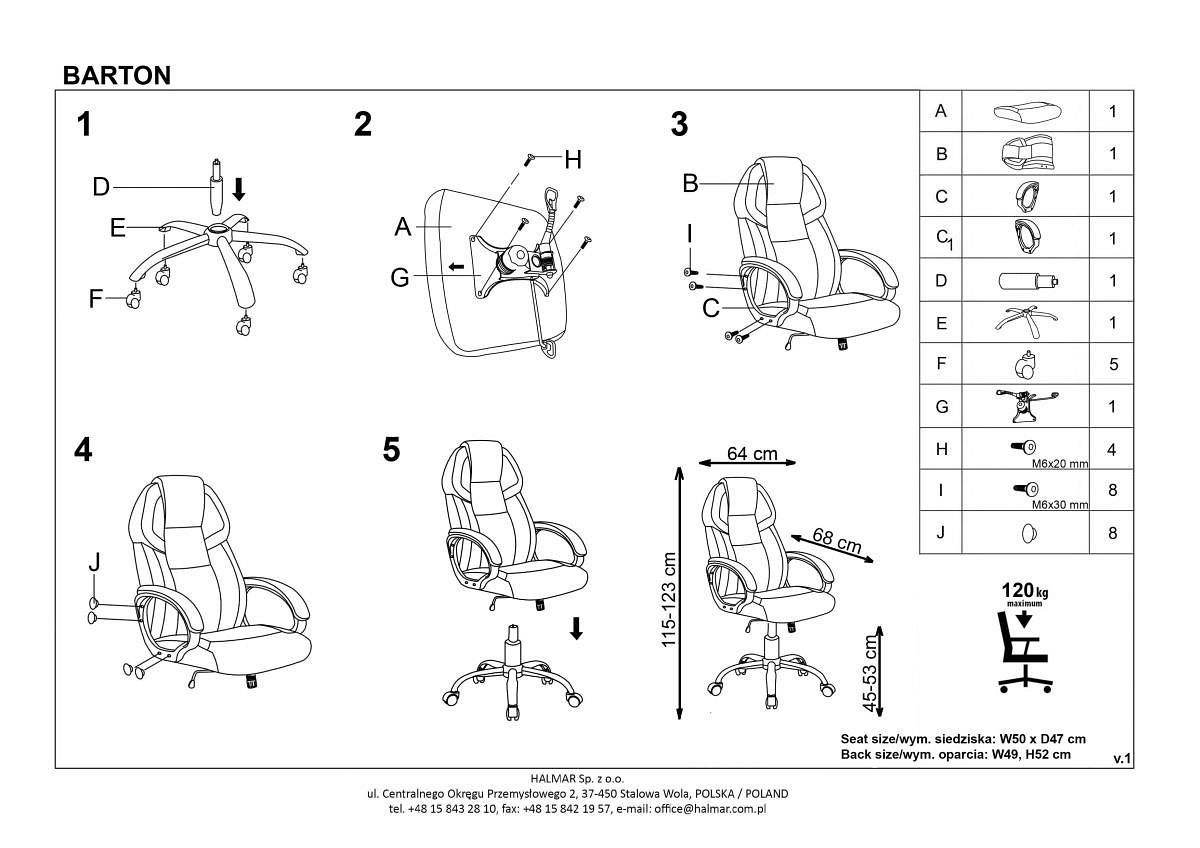 BARTON

1

D

E

F

2

H

A

G

3

B

I

C

4

J

5

64 cm

68 cm

115-123 cm

45-53 cm

| A | | 1 |
|---|---|---|
| B | | 1 |
| C | | 1 |
| $C_1$ | | 1 |
| D | | 1 |
| E | | 1 |
| F | | 5 |
| G | | 1 |
| H | M6x20 mm | 4 |
| I | M6x30 mm | 8 |
| J | | 8 |

120 kg
maximum

Seat size/wym. siedziska: W50 x D47 cm
Back size/wym. oparcia: W49, H52 cm

v.1

HALMAR Sp. z o.o.
ul. Centralnego Okręgu Przemysłowego 2, 37-450 Stalowa Wola, POLSKA / POLAND
tel. +48 15 843 28 10, fax: +48 15 842 19 57, e-mail: office@halmar.com.pl